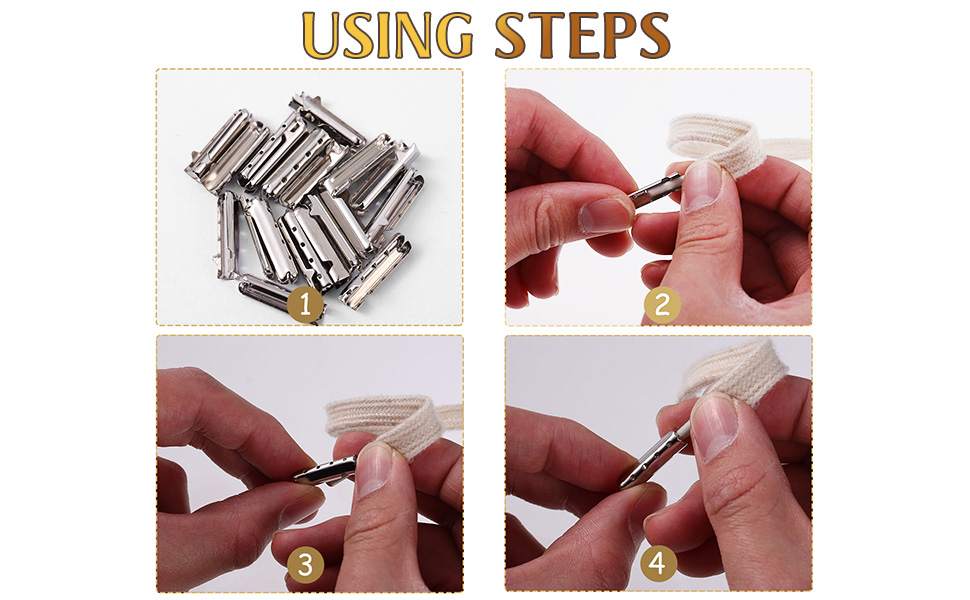 USING STEPS

1

2

3

4