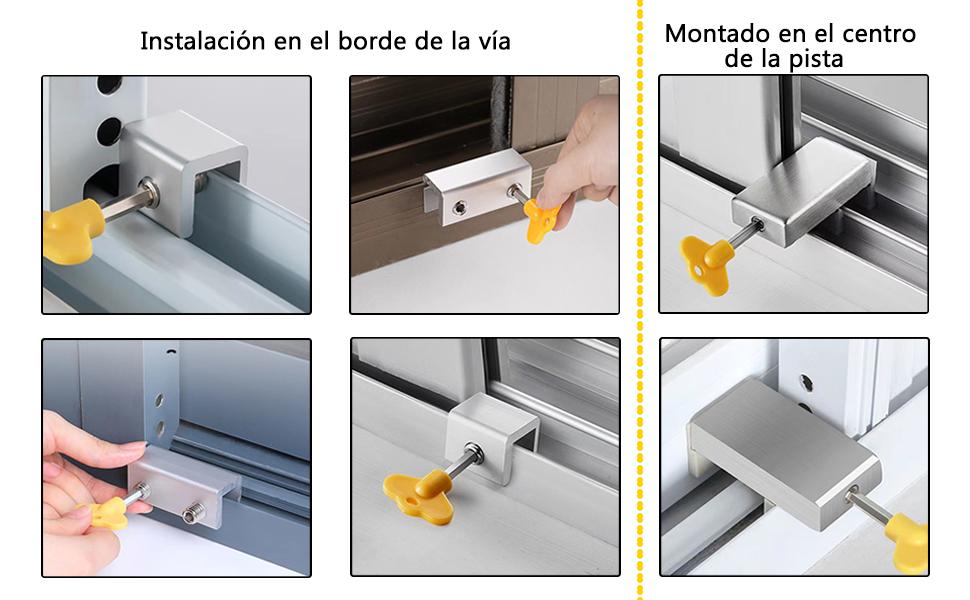 Instalación en el borde de la vía

Montado en el centro de la pista