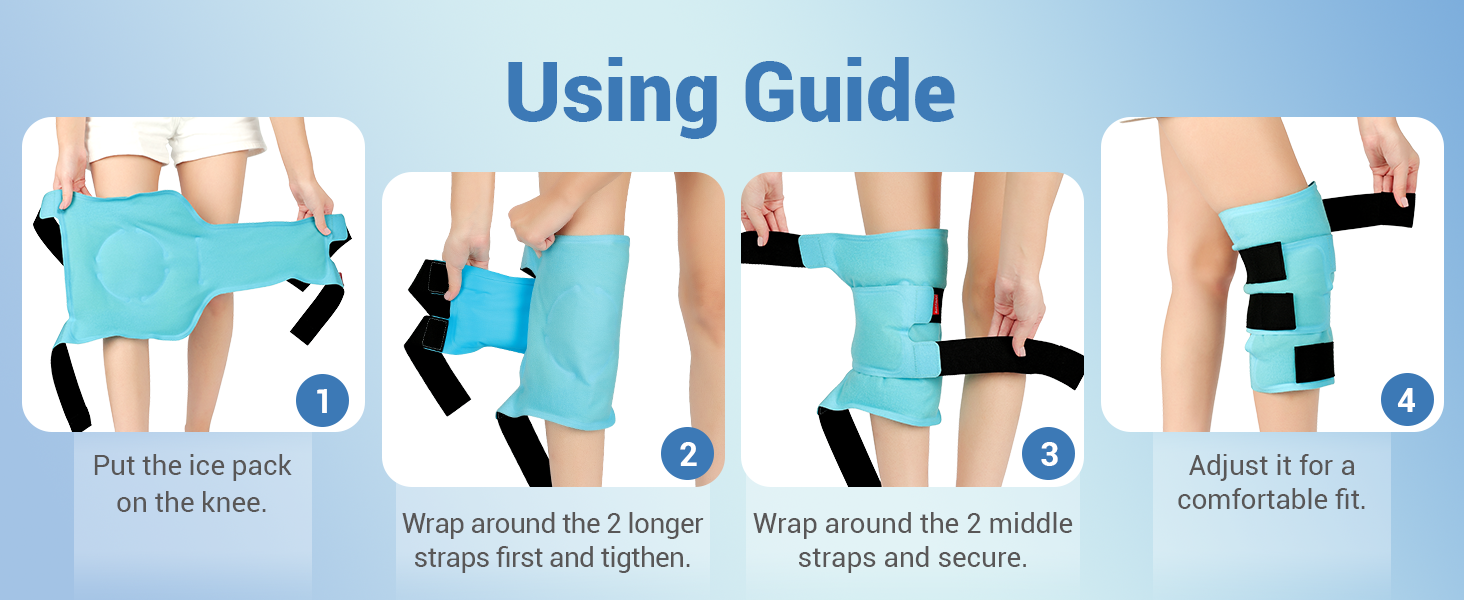 Using Guide

1

Put the ice pack on the knee.

2

Wrap around the 2 longer straps first and tigthen.

3

Wrap around the 2 middle straps and secure.

4

Adjust it for a comfortable fit.