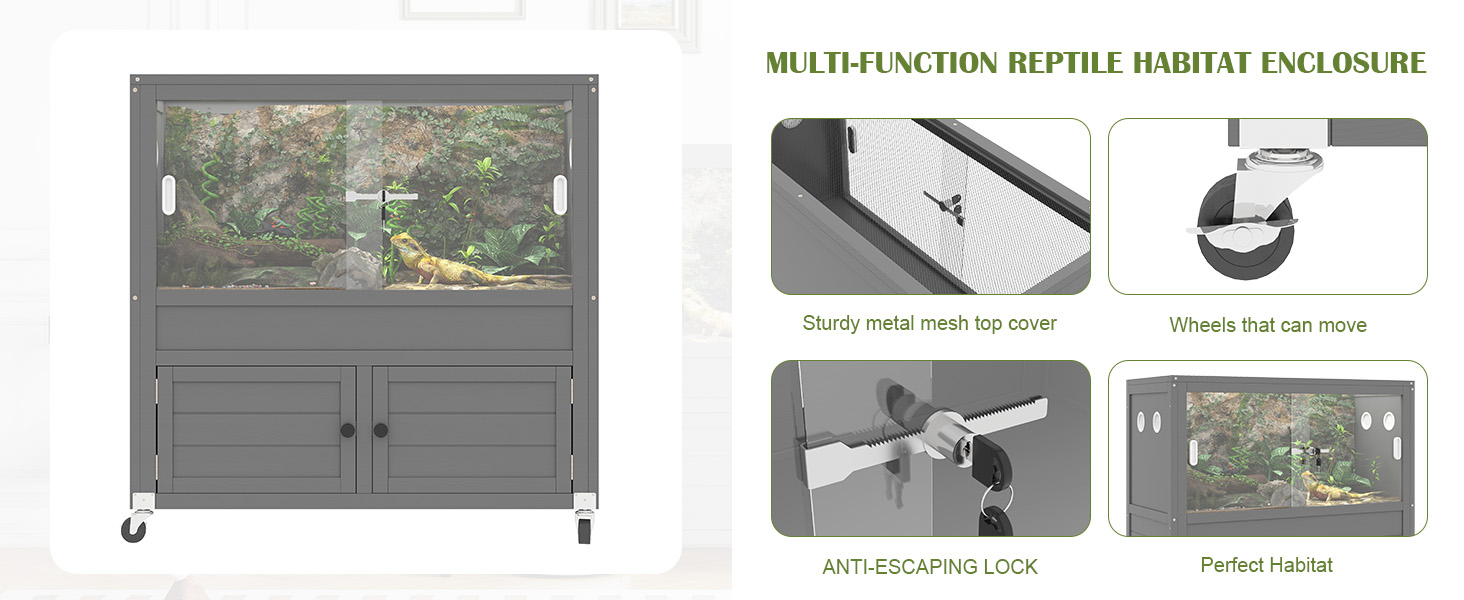 MULTI-FUNCTION REPTILE HABITAT ENCLOSURE

Sturdy metal mesh top cover

Wheels that can move

ANTI-ESCAPING LOCK

Perfect Habitat