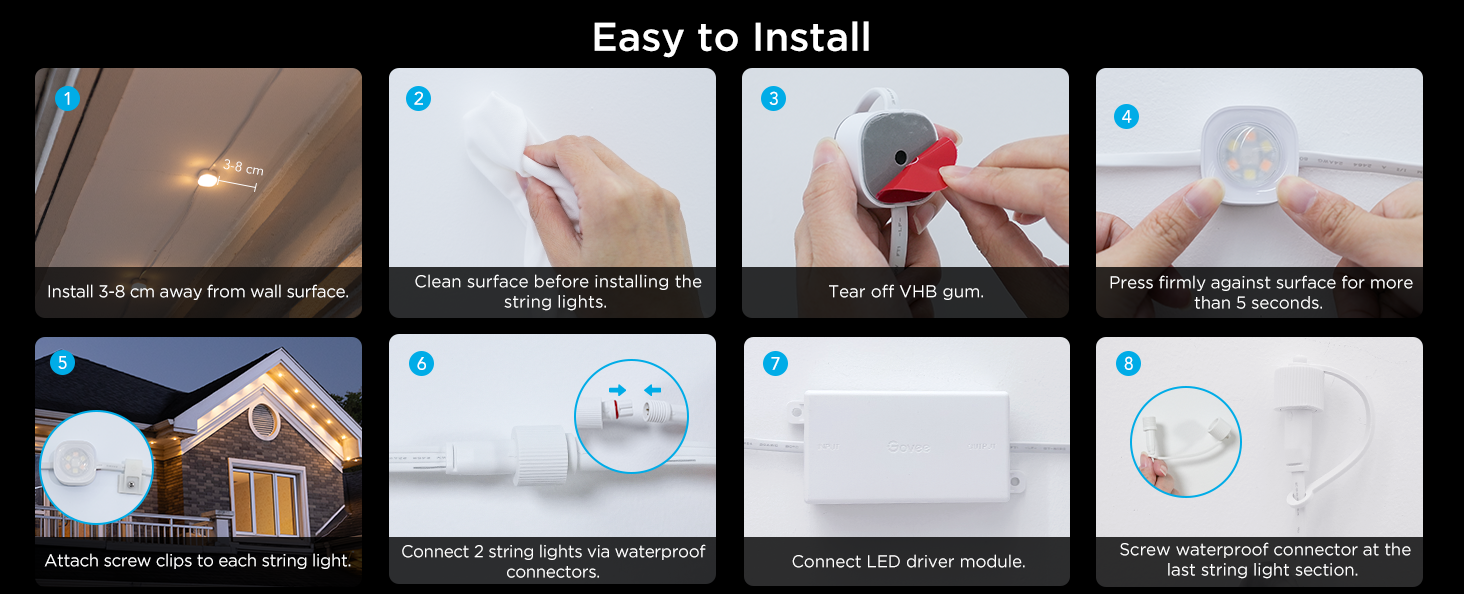 Easy to Install

1
3-8 cm
Install 3-8 cm away from wall surface.

2
Clean surface before installing the string lights.

3
Tear off VHB gum.

4
Press firmly against surface for more than 5 seconds.

5
Attach screw clips to each string light.

6
Connect 2 string lights via waterproof connectors.

7
Govee
Connect LED driver module.

8
Screw waterproof connector at the last string light section.