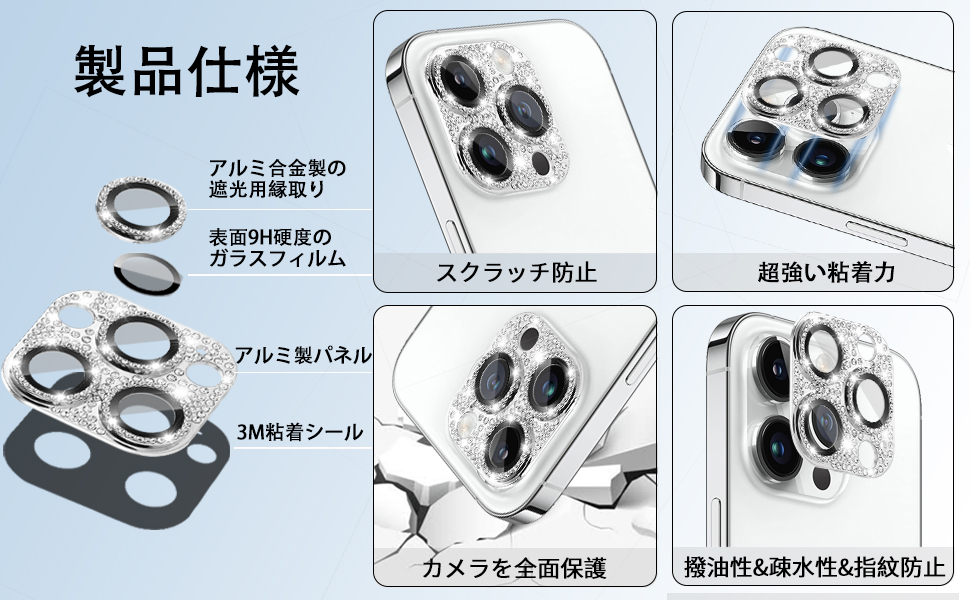 製品仕様

アルミ合金製の遮光用縁取り

表面9H硬度のガラスフィルム

アルミ製パネル

3M粘着シール

スクラッチ防止

超強い粘着力

カメラを全面保護

撥油性&疎水性&指紋防止