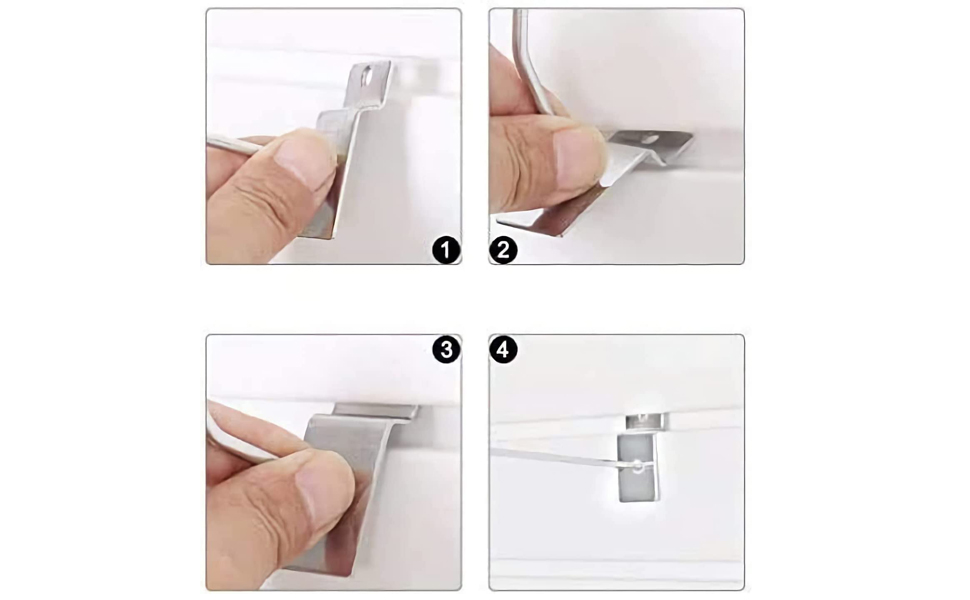 1
2
3
4