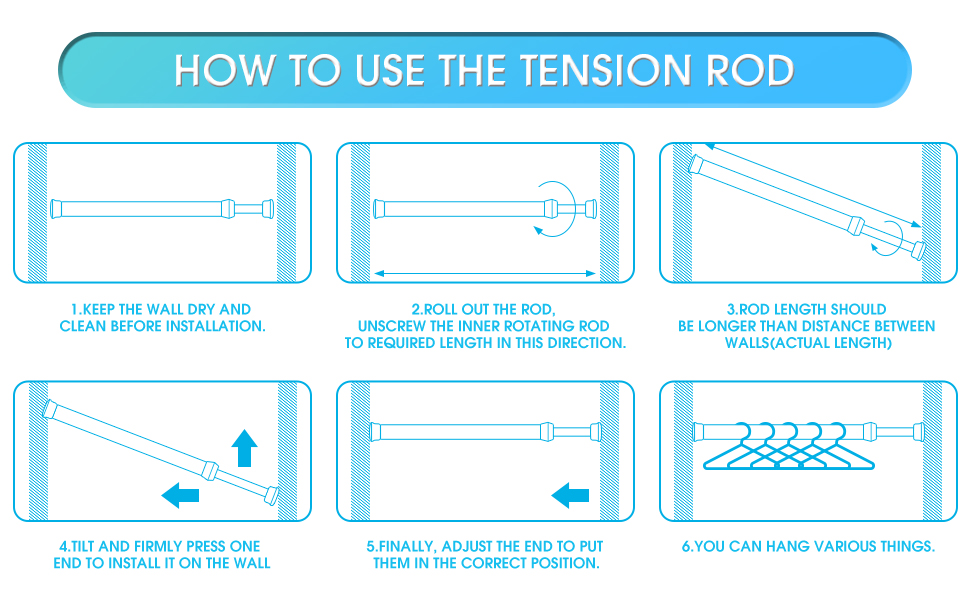 HOW TO USE THE TENSION ROD

1.KEEP THE WALL DRY AND CLEAN BEFORE INSTALLATION.

2.ROLL OUT THE ROD, UNSCREW THE INNER ROTATING ROD TO REQUIRED LENGTH IN THIS DIRECTION.

3.ROD LENGTH SHOULD BE LONGER THAN DISTANCE BETWEEN WALLS(ACTUAL LENGTH)

4.TILT AND FIRMLY PRESS ONE END TO INSTALL IT ON THE WALL

5.FINALLY, ADJUST THE END TO PUT THEM IN THE CORRECT POSITION.

6.YOU CAN HANG VARIOUS THINGS.