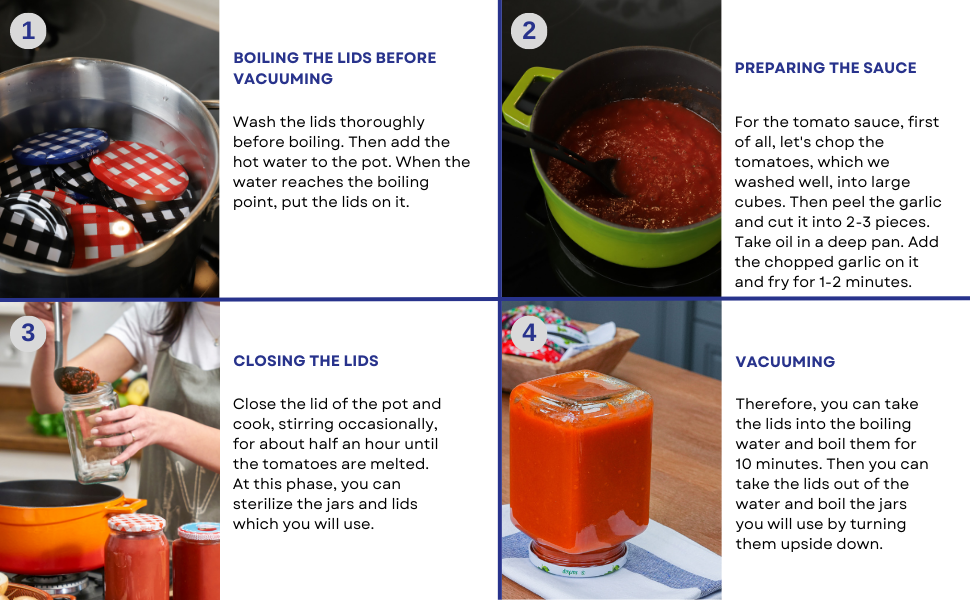 1

BOILING THE LIDS BEFORE VACUUMING

Wash the lids thoroughly before boiling. Then add the hot water to the pot. When the water reaches the boiling point, put the lids on it.

2

PREPARING THE SAUCE

For the tomato sauce, first of all, let's chop the tomatoes, which we washed well, into large cubes. Then peel the garlic and cut it into 2-3 pieces. Take oil in a deep pan. Add the chopped garlic on it and fry for 1-2 minutes.

3

CLOSING THE LIDS

Close the lid of the pot and cook, stirring occasionally, for about half an hour until the tomatoes are melted. At this phase, you can sterilize the jars and lids which you will use.

4

VACUUMING

Therefore, you can take the lids into the boiling water and boil them for 10 minutes. Then you can take the lids out of the water and boil the jars you will use by turning them upside down.