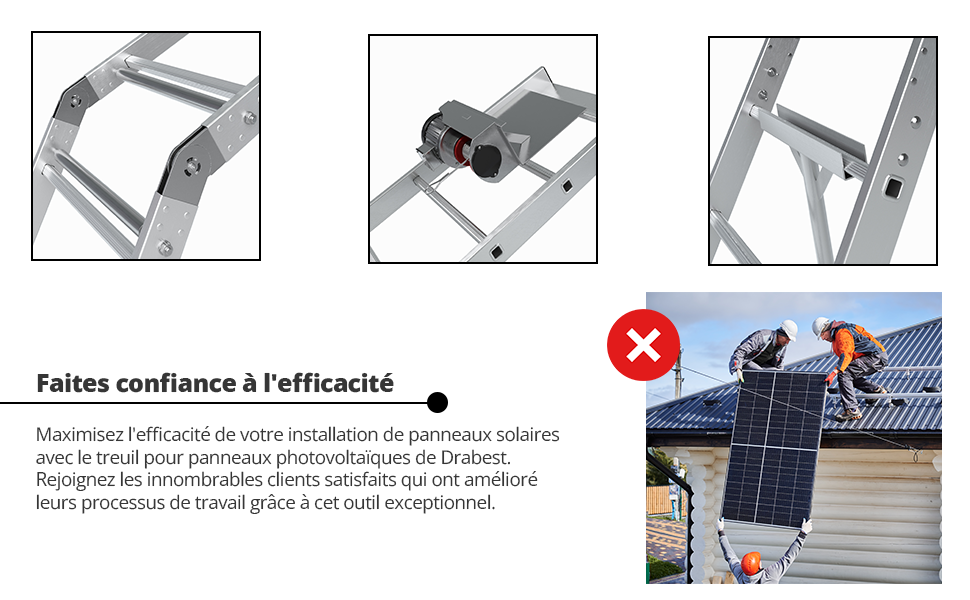 Faites confiance à l'efficacité

Maximisez l'efficacité de votre installation de panneaux solaires avec le treuil pour panneaux photovoltaïques de Drabest. Rejoignez les innombrables clients satisfaits qui ont amélioré leurs processus de travail grâce à cet outil exceptionnel.