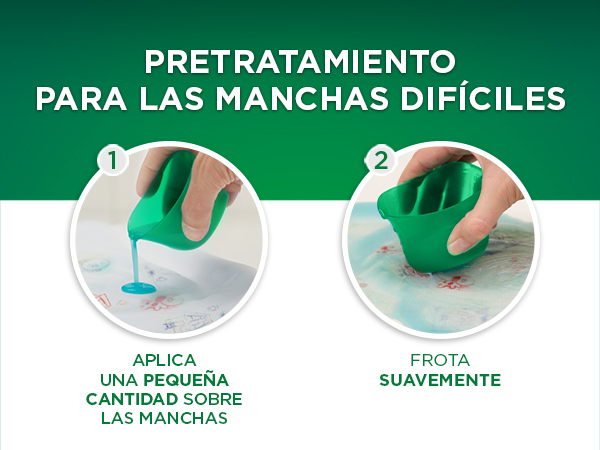 PRETRATAMIENTO
PARA LAS MANCHAS DIFÍCILES

1

APLICA
UNA PEQUEÑA
CANTIDAD SOBRE
LAS MANCHAS

2

FROTA
SUAVEMENTE