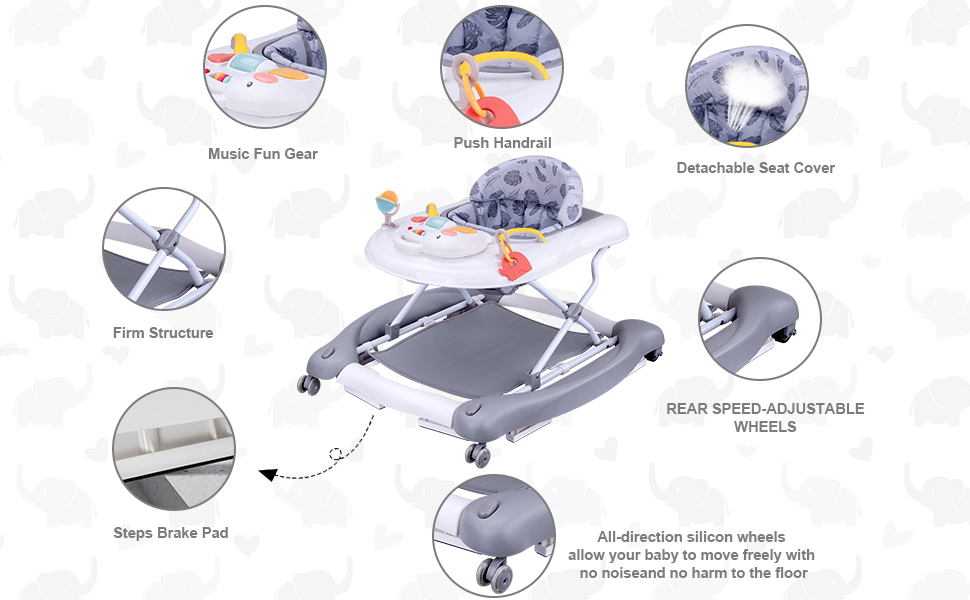 Music Fun Gear

Push Handrail

Detachable Seat Cover

Firm Structure

REAR SPEED-ADJUSTABLE WHEELS

Steps Brake Pad

All-direction silicon wheels allow your baby to move freely with no noiseand no harm to the floor