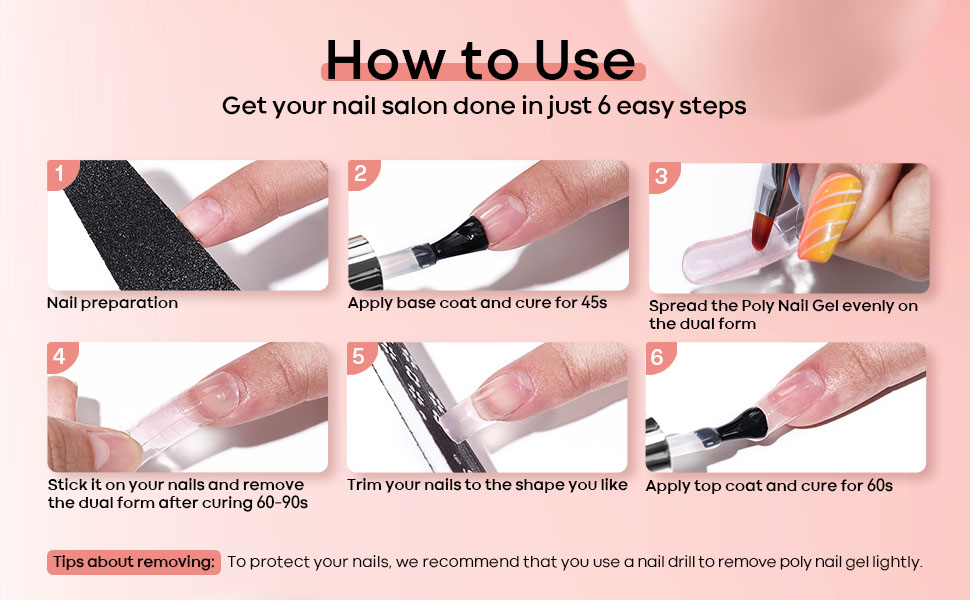 How to Use

Get your nail salon done in just 6 easy steps

1

Nail preparation

2

Apply base coat and cure for 45s

3

Spread the Poly Nail Gel evenly on the dual form

4

Stick it on your nails and remove the dual form after curing 60-90s

5

Trim your nails to the shape you like

6

Apply top coat and cure for 60s

Tips about removing: To protect your nails, we recommend that you use a nail drill to remove poly nail gel lightly.