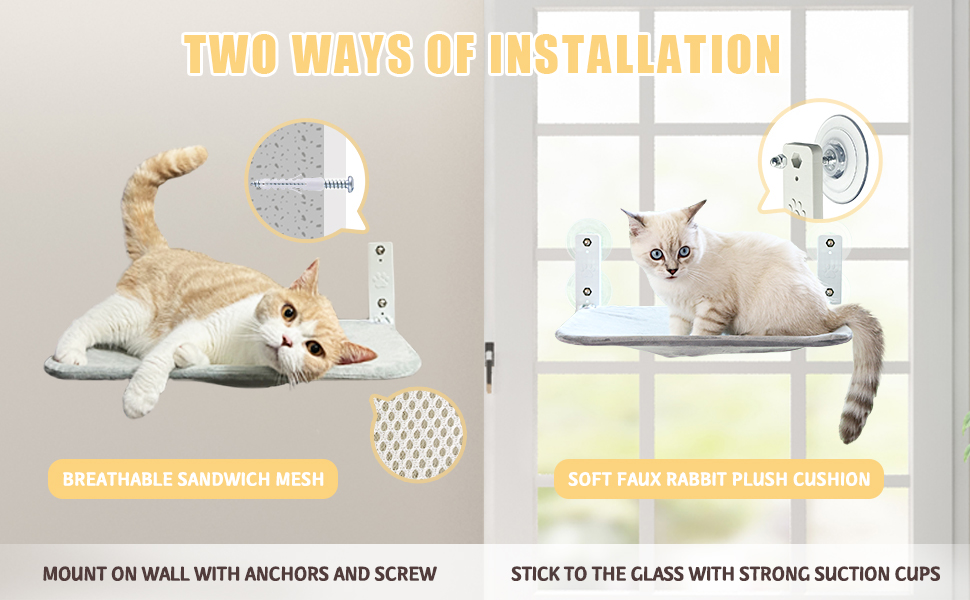 TWO WAYS OF INSTALLATION

BREATHABLE SANDWICH MESH

SOFT FAUX RABBIT PLUSH CUSHION

MOUNT ON WALL WITH ANCHORS AND SCREW

STICK TO THE GLASS WITH STRONG SUCTION CUPS