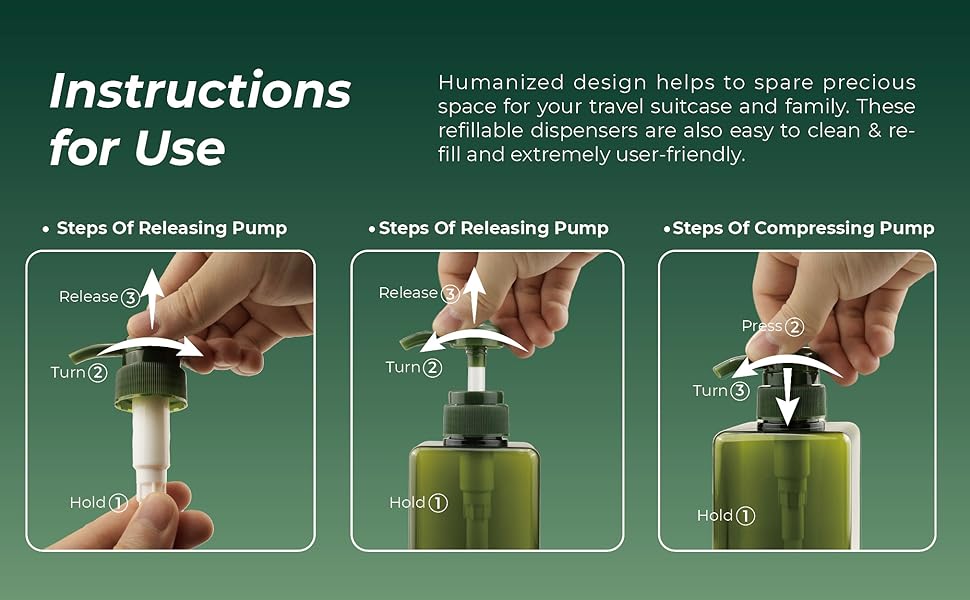 Instructions for Use

Humanized design helps to spare precious space for your travel suitcase and family. These refillable dispensers are also easy to clean & refill and extremely user-friendly.

• Steps Of Releasing Pump

Release ③

Turn ②

Hold ①

• Steps Of Releasing Pump

Release ③

Turn ②

Hold ①

• Steps Of Compressing Pump

Press ②

Turn ③

Hold ①