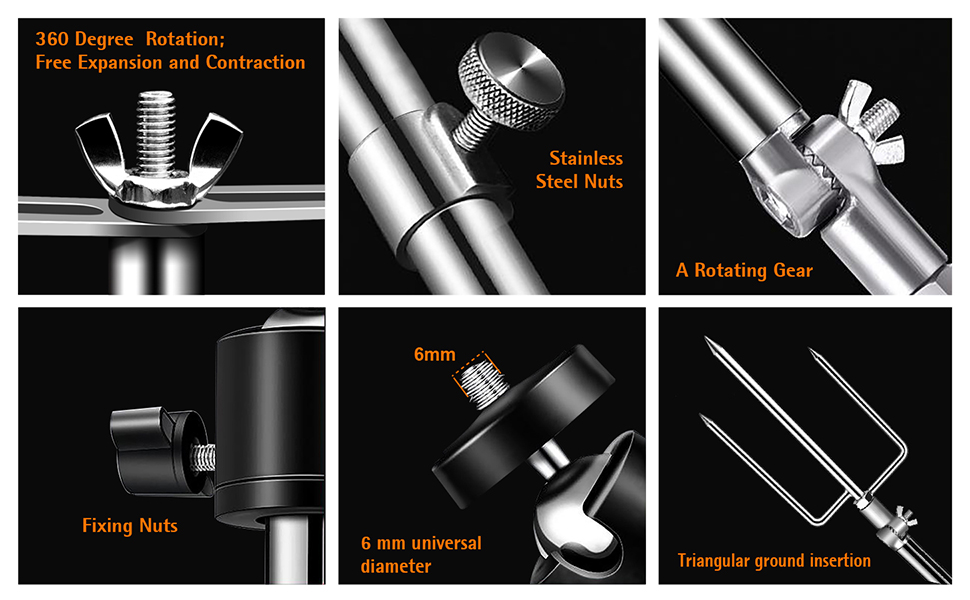 360 Degree Rotation;
Free Expansion and Contraction

Stainless
Steel Nuts

A Rotating Gear

Fixing Nuts

6mm

6 mm universal
diameter

Triangular ground insertion