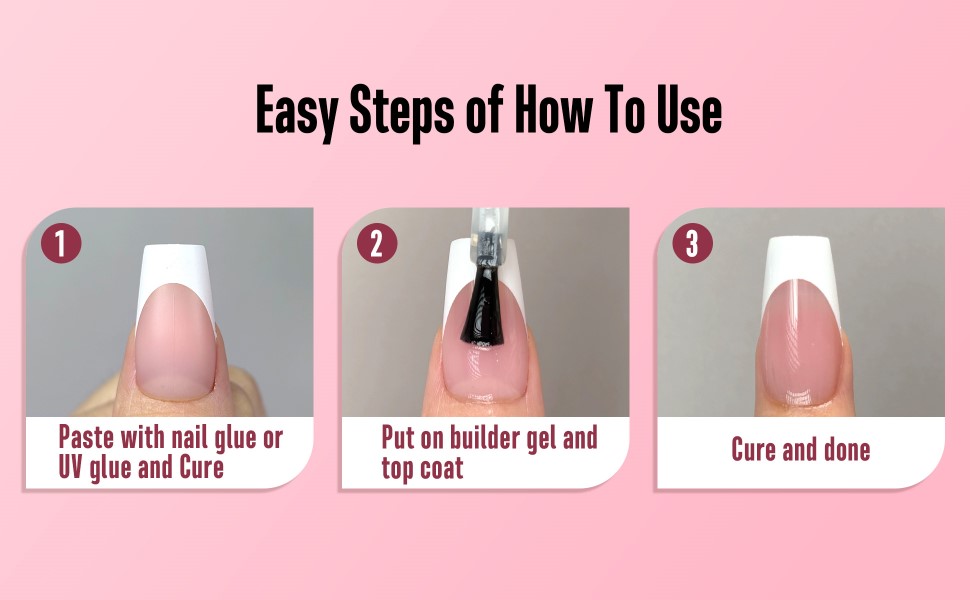 Easy Steps of How To Use

1

Paste with nail glue or UV glue and Cure

2

Put on builder gel and top coat

3

Cure and done