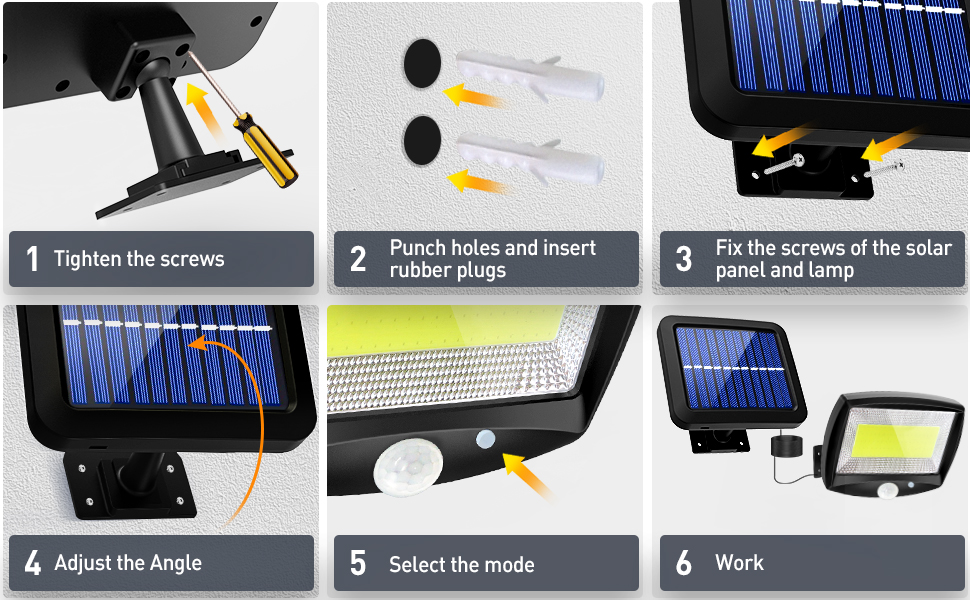 1 Tighten the screws

2 Punch holes and insert rubber plugs

3 Fix the screws of the solar panel and lamp

4 Adjust the Angle

5 Select the mode

6 Work