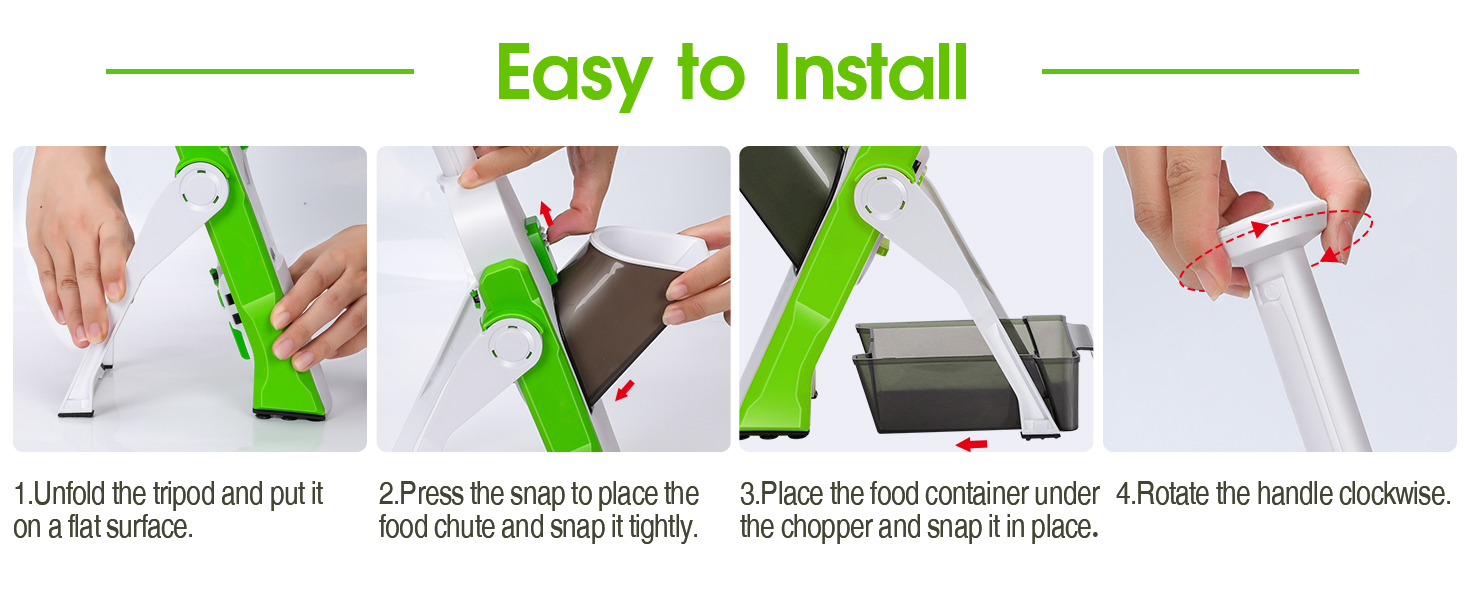 Easy to Install

1.Unfold the tripod and put it on a flat surface.

2.Press the snap to place the food chute and snap it tightly.

3.Place the food container under the chopper and snap it in place.

4.Rotate the handle clockwise.