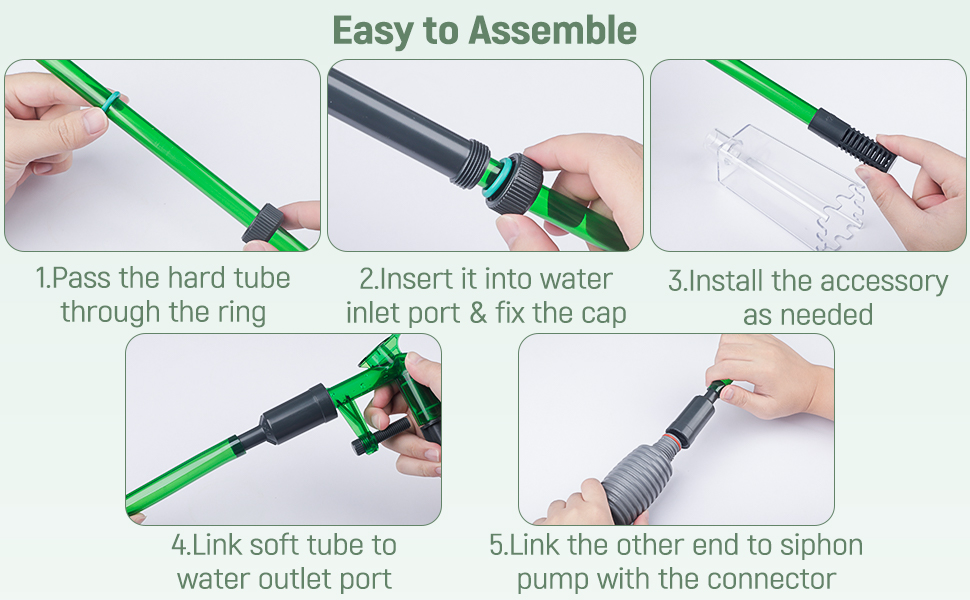 Easy to Assemble

1.Pass the hard tube through the ring

2.Insert it into water inlet port & fix the cap

3.Install the accessory as needed

4.Link soft tube to water outlet port

5.Link the other end to siphon pump with the connector