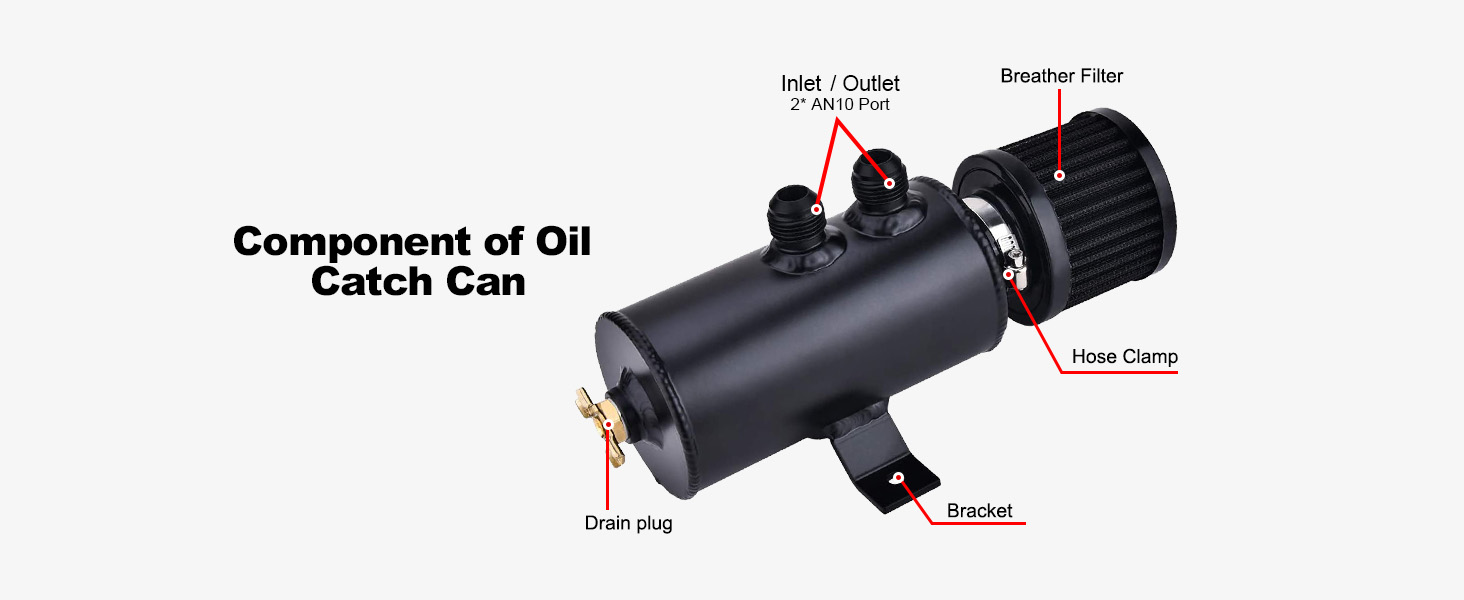 Component of Oil Catch Can

Inlet / Outlet
2* AN10 Port

Breather Filter

Hose Clamp

Drain plug

Bracket