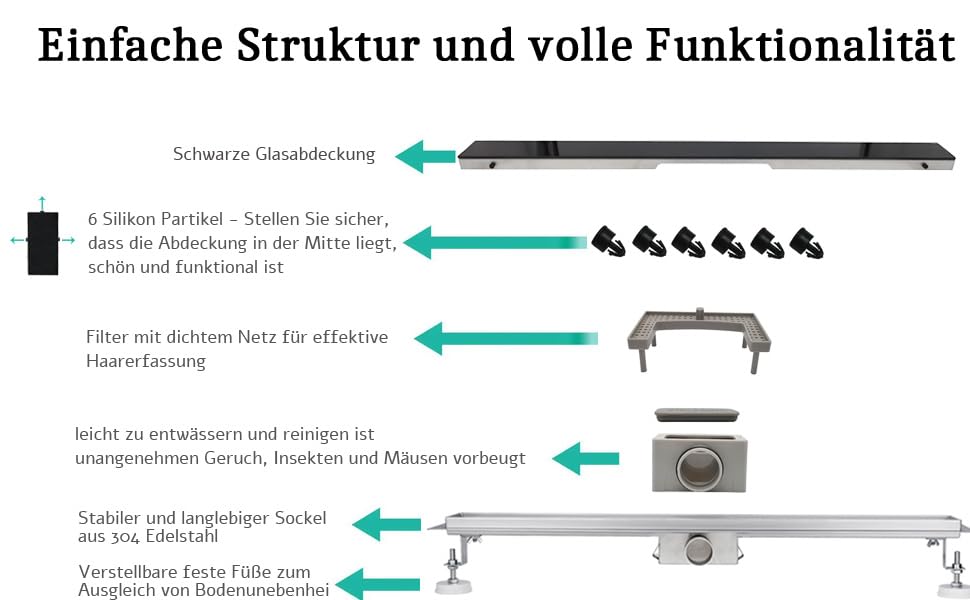 Einfache Struktur und volle Funktionalität

Schwarze Glasabdeckung

6 Silikon Partikel - Stellen Sie sicher, dass die Abdeckung in der Mitte liegt, schön und funktional ist

Filter mit dichtem Netz für effektive Haarerfassung

leicht zu entwässern und reinigen ist unangenehmen Geruch, Insekten und Mäusen vorbeugt

Stabiler und langlebiger Sockel aus 304 Edelstahl

Verstellbare feste Füße zum Ausgleich von Bodenunebenhei