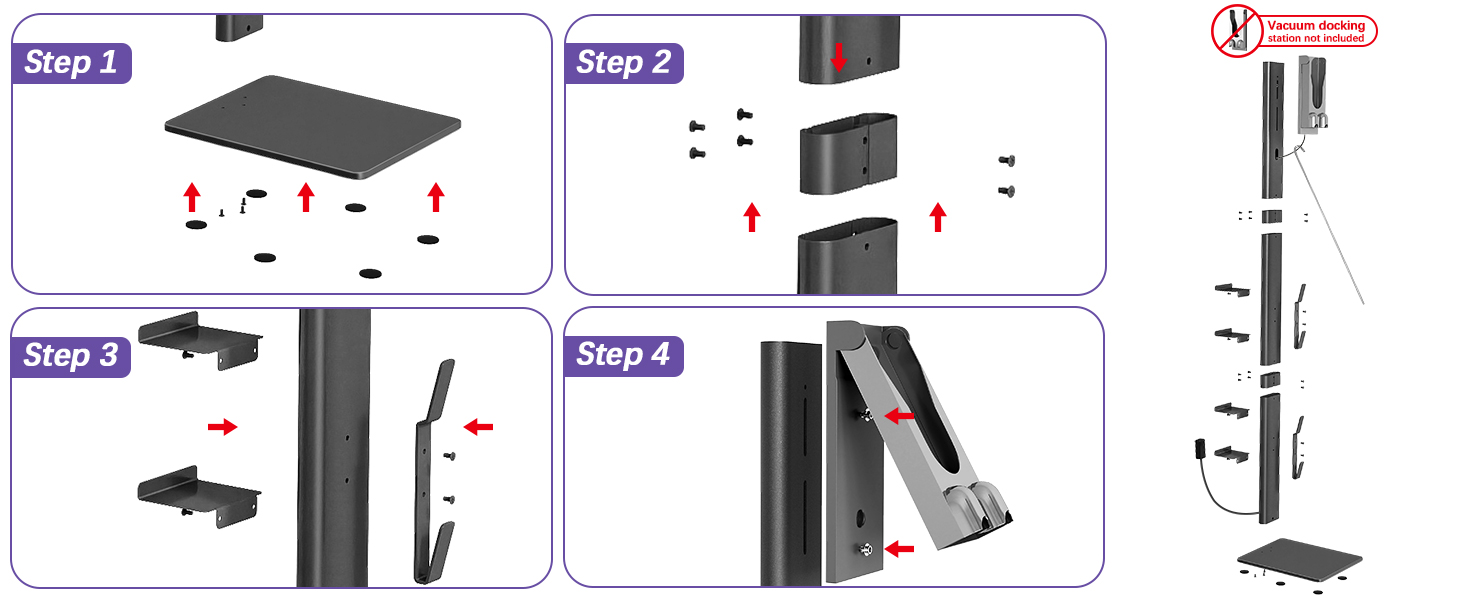 Step 1

Step 2

Step 3

Step 4

Vacuum docking station not included