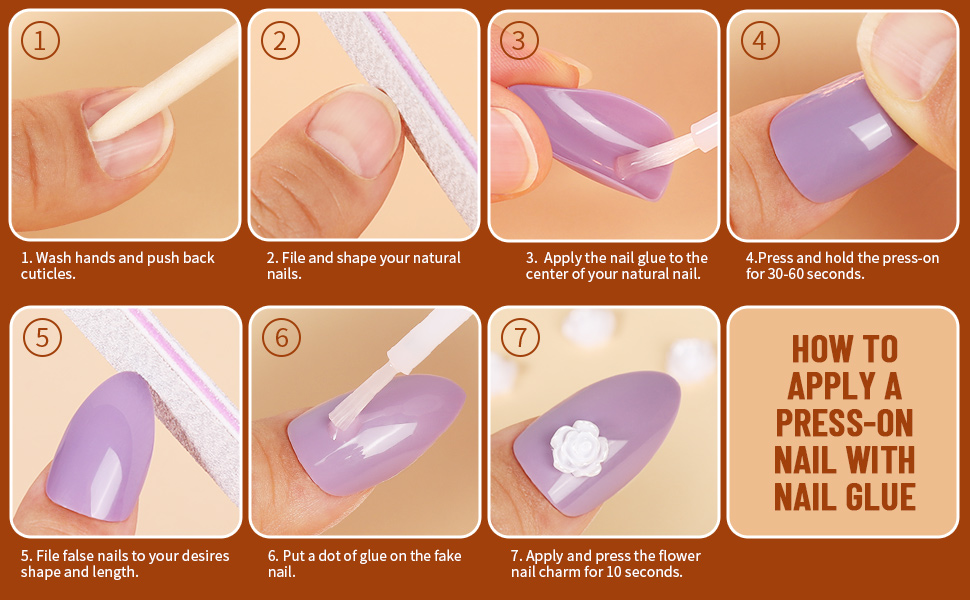 1

1. Wash hands and push back cuticles.

2

2. File and shape your natural nails.

3

3. Apply the nail glue to the center of your natural nail.

4

4.Press and hold the press-on for 30-60 seconds.

5

5. File false nails to your desires shape and length.

6

6. Put a dot of glue on the fake nail.

7

7. Apply and press the flower nail charm for 10 seconds.

HOW TO APPLY A PRESS-ON NAIL WITH NAIL GLUE