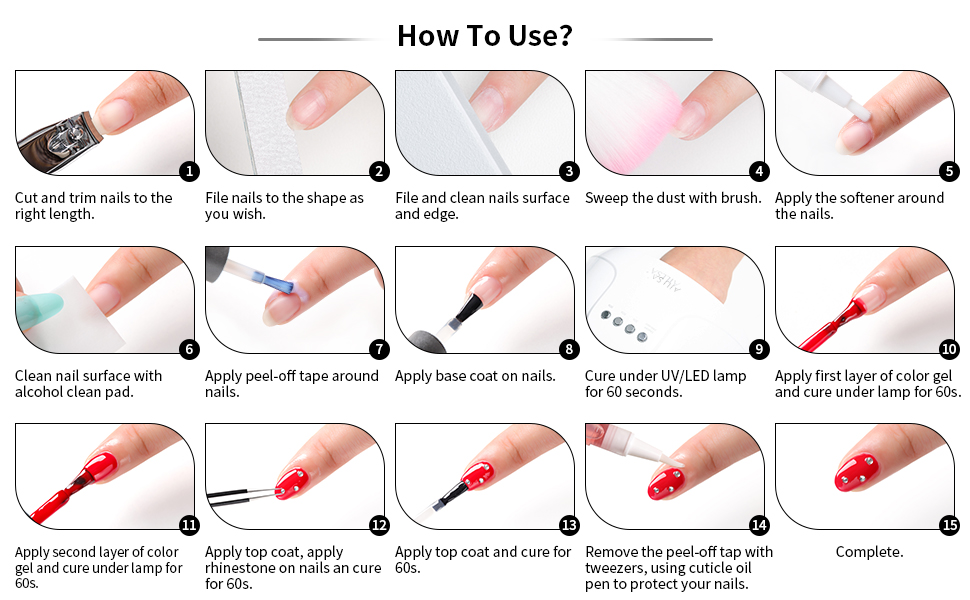 How To Use?

1
Cut and trim nails to the right length.

2
File nails to the shape as you wish.

3
File and clean nails surface and edge.

4
Sweep the dust with brush.

5
Apply the softener around the nails.

6
Clean nail surface with alcohol clean pad.

7
Apply peel-off tape around nails.

8
Apply base coat on nails.

9
Cure under UV/LED lamp for 60 seconds.

10
Apply first layer of color gel and cure under lamp for 60s.

11
Apply second layer of color gel and cure under lamp for 60s.

12
Apply top coat, apply rhinestone on nails an cure for 60s.

13
Apply top coat and cure for 60s.

14
Remove the peel-off tap with tweezers, using cuticle oil pen to protect your nails.

15
Complete.