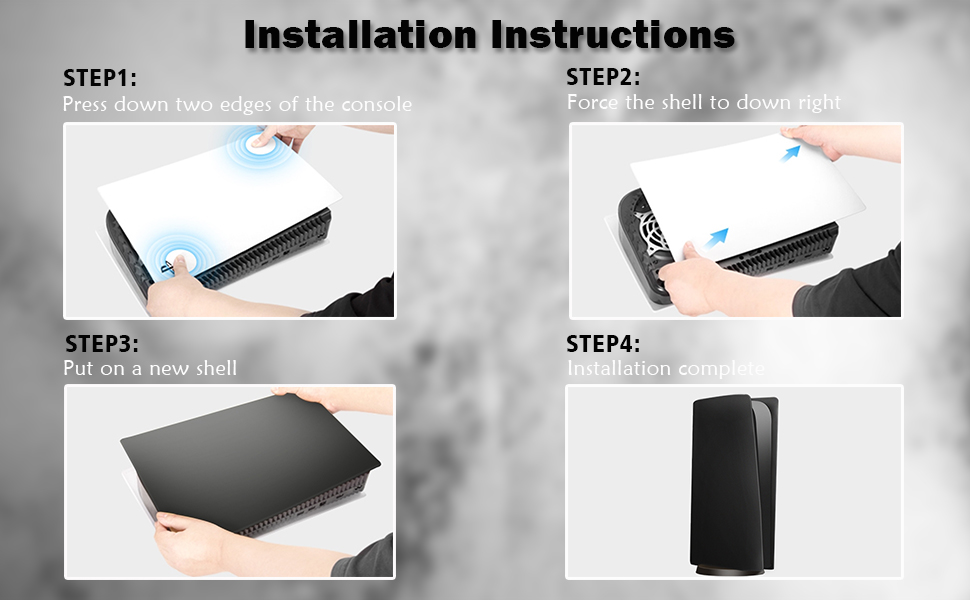 Installation Instructions

STEP1:
Press down two edges of the console

STEP2:
Force the shell to down right

STEP3:
Put on a new shell

STEP4:
Installation complete