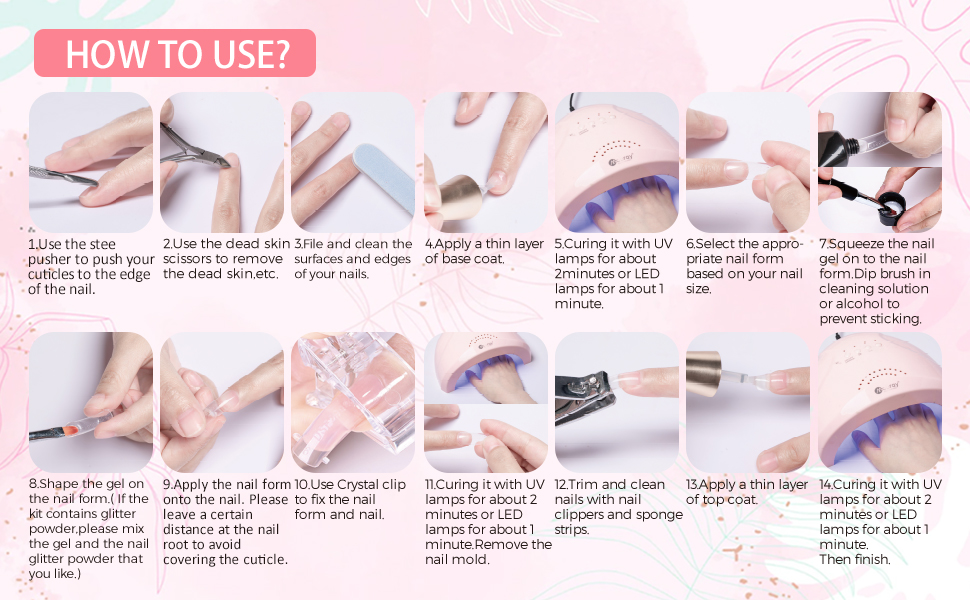 HOW TO USE?

1.Use the stee pusher to push your cuticles to the edge of the nail.

2.Use the dead skin scissors to remove the dead skin,etc.

3.File and clean the surfaces and edges of your nails.

4.Apply a thin layer of base coat.

5.Curing it with UV lamps for about 2minutes or LED lamps for about 1 minute.

6.Select the appropriate nail form based on your nail size.

7.Squeeze the nail gel on to the nail form.Dip brush in cleaning solution or alcohol to prevent sticking.

8.Shape the gel on the nail form.( If the kit contains glitter powder,please mix the gel and the nail glitter powder that you like.)

9.Apply the nail form onto the nail. Please leave a certain distance at the nail root to avoid covering the cuticle.

10.Use Crystal clip to fix the nail form and nail.

11.Curing it with UV lamps for about 2 minutes or LED lamps for about 1 minute.Remove the nail mold.

12.Trim and clean nails with nail clippers and sponge strips.

13.Apply a thin layer of top coat.

14.Curing it with UV lamps for about 2 minutes or LED lamps for about 1 minute.
Then finish.