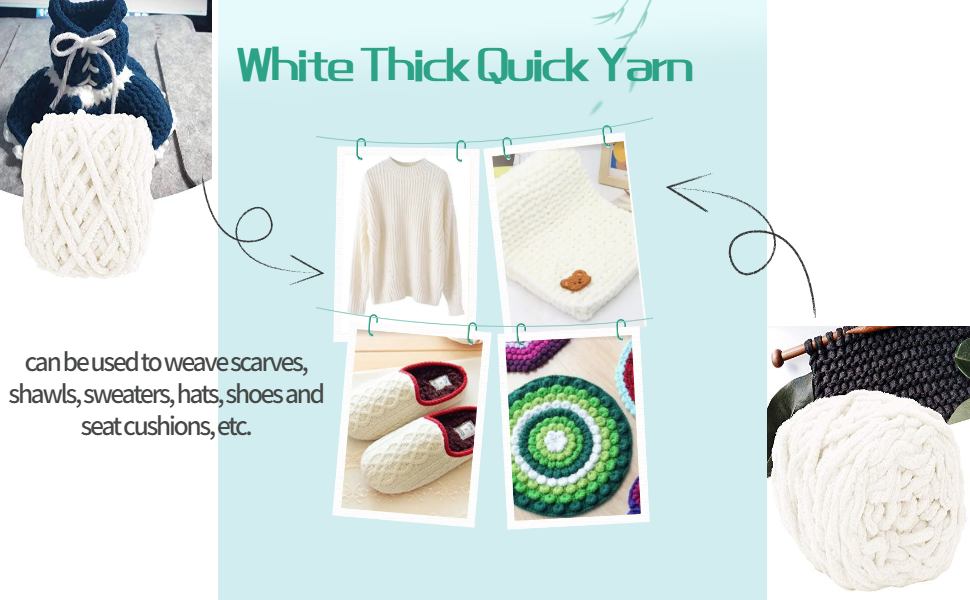 White Thick Quick Yarn

can be used to weave scarves, shawls, sweaters, hats, shoes and seat cushions, etc.