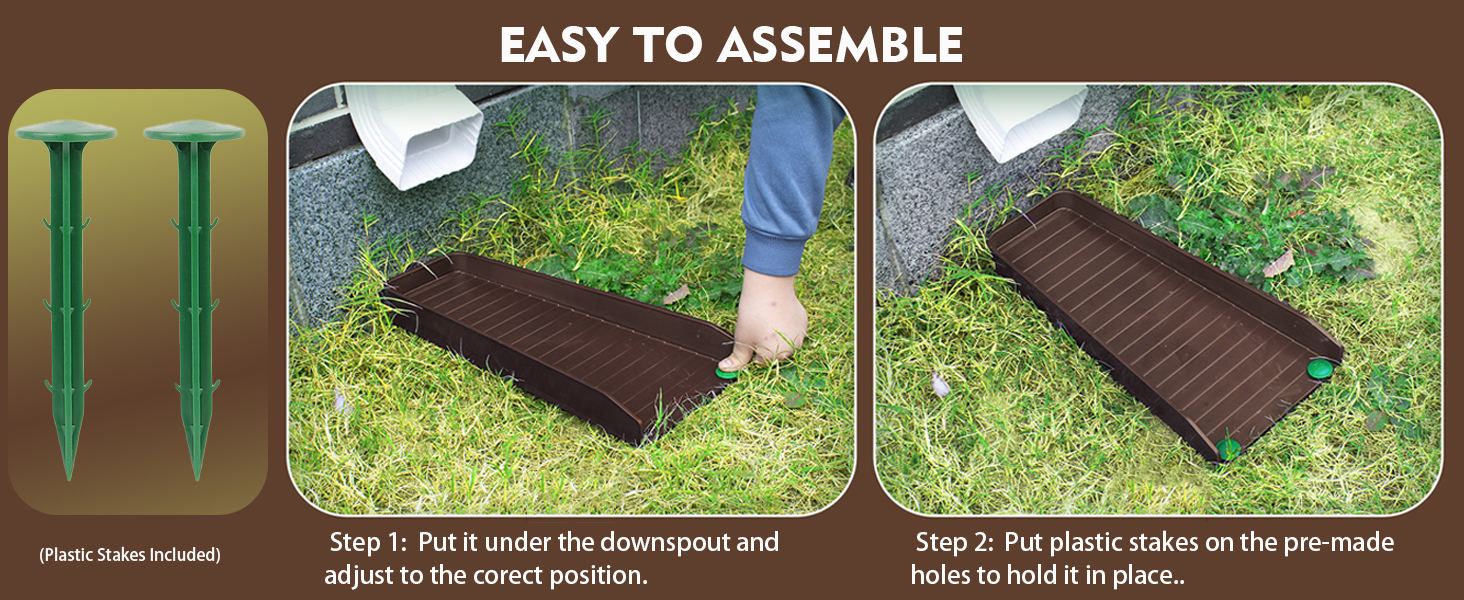 EASY TO ASSEMBLE

(Plastic Stakes Included)

Step 1: Put it under the downspout and adjust to the corect position.

Step 2: Put plastic stakes on the pre-made holes to hold it in place..