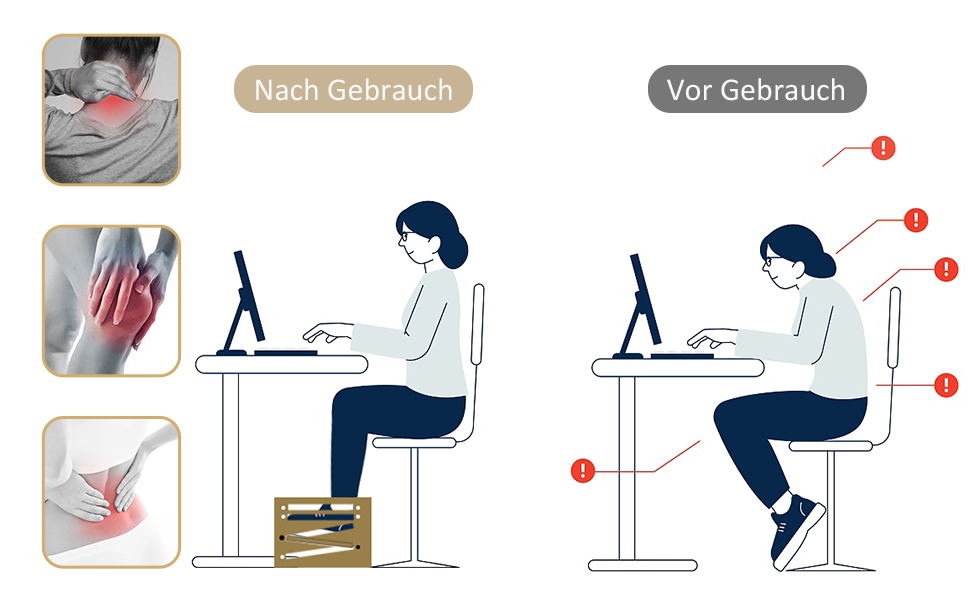 Nach Gebrauch

Vor Gebrauch

!

!

!

!

!