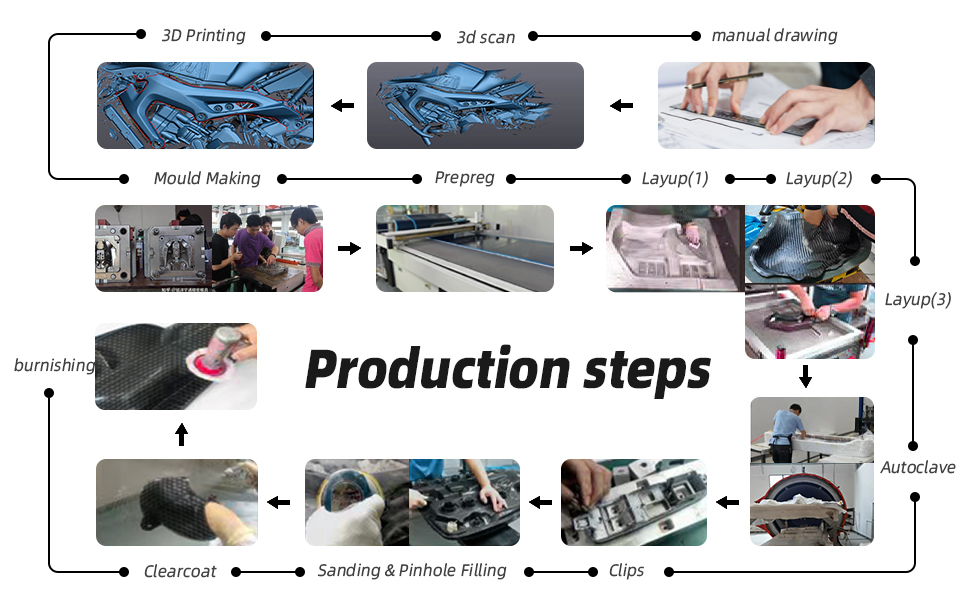 3D Printing
3d scan
manual drawing

Mould Making
Prepreg
Layup(1)
Layup(2)

Layup(3)

burnishing

Production steps

Autoclave

Clearcoat
Sanding & Pinhole Filling
Clips