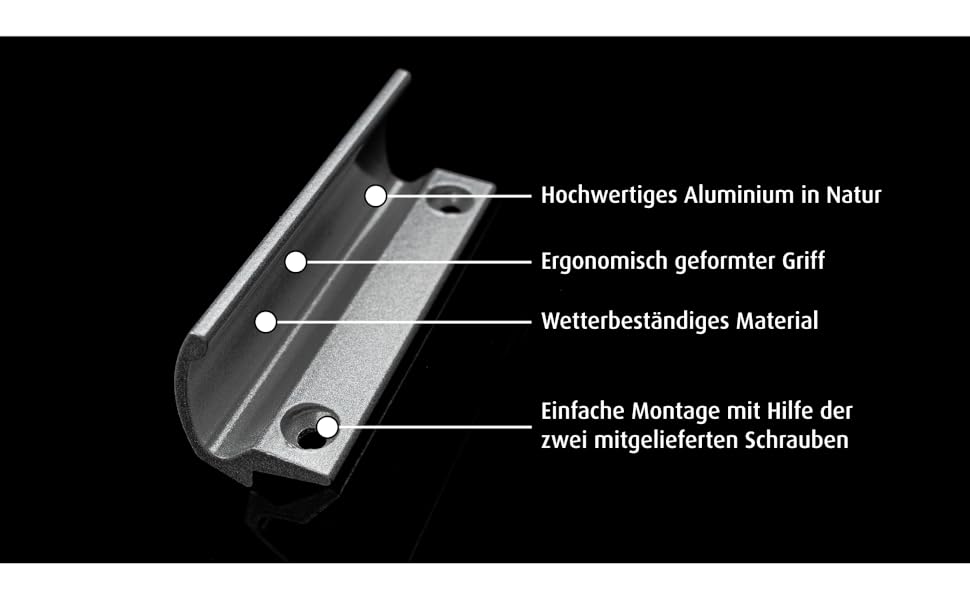 Hochwertiges Aluminium in Natur

Ergonomisch geformter Griff

Wetterbeständiges Material

Einfache Montage mit Hilfe der zwei mitgelieferten Schrauben