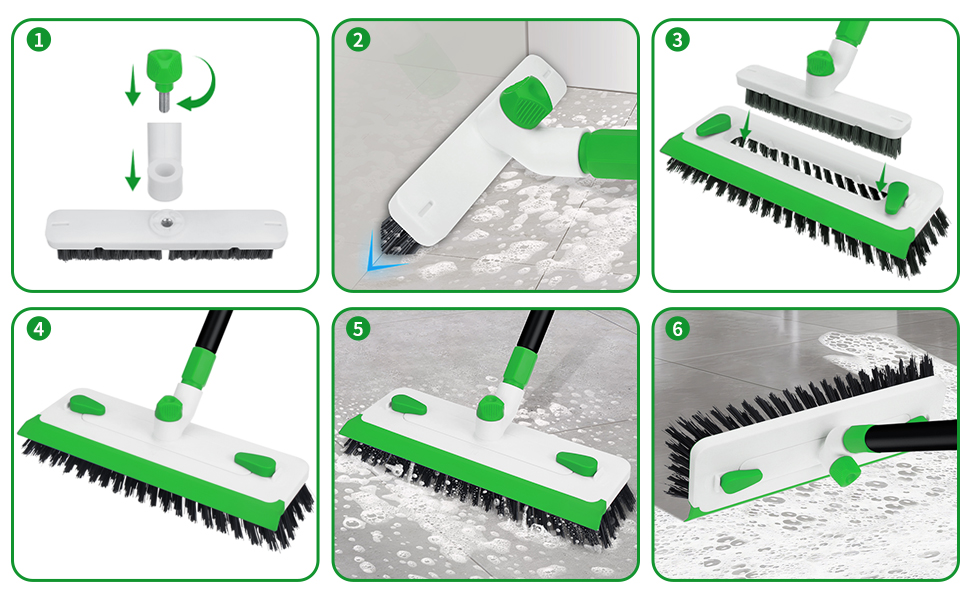 1

2

3

4

5

6