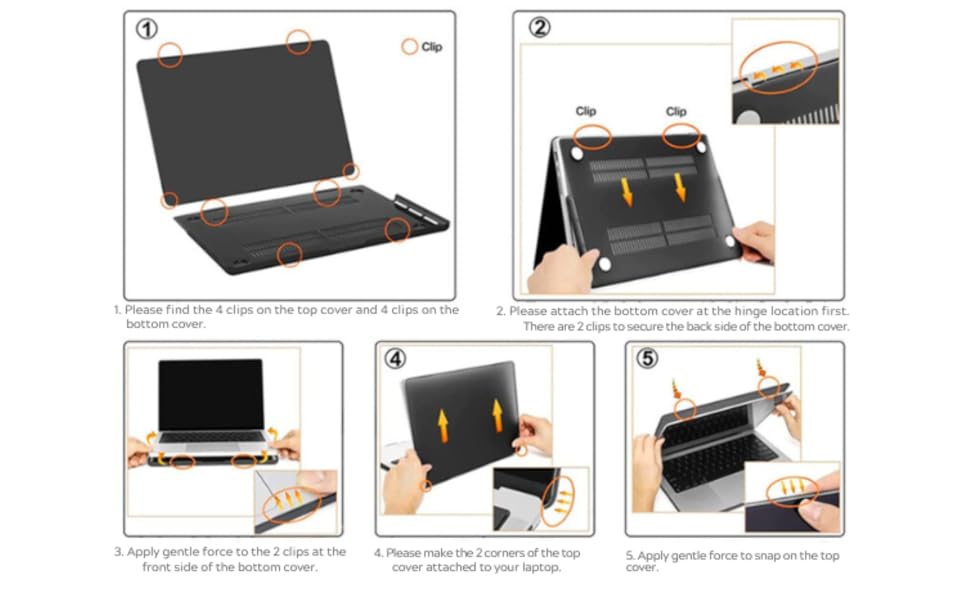 ①

Clip

1. Please find the 4 clips on the top cover and 4 clips on the bottom cover.

②

Clip Clip

2. Please attach the bottom cover at the hinge location first. There are 2 clips to secure the back side of the bottom cover.

3. Apply gentle force to the 2 clips at the front side of the bottom cover.

④

4. Please make the 2 corners of the top cover attached to your laptop.

⑤

5. Apply gentle force to snap on the top cover.