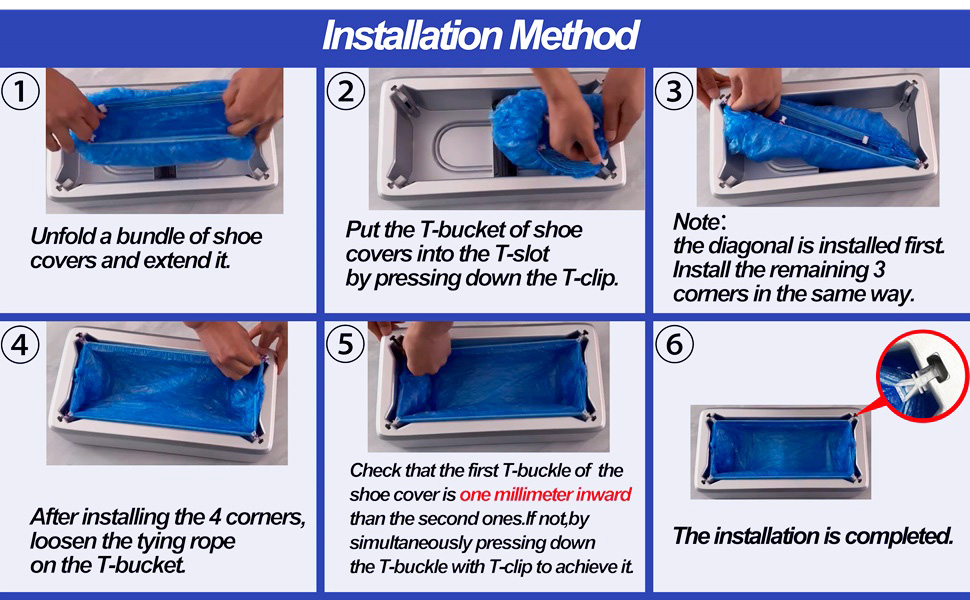 Installation Method

1

Unfold a bundle of shoe covers and extend it.

2

Put the T-bucket of shoe covers into the T-slot by pressing down the T-clip.

3

Note:
the diagonal is installed first. Install the remaining 3 corners in the same way.

4

After installing the 4 corners, loosen the tying rope on the T-bucket.

5

Check that the first T-buckle of the shoe cover is one millimeter inward than the second ones.If not,by simultaneously pressing down the T-buckle with T-clip to achieve it.

6

The installation is completed.