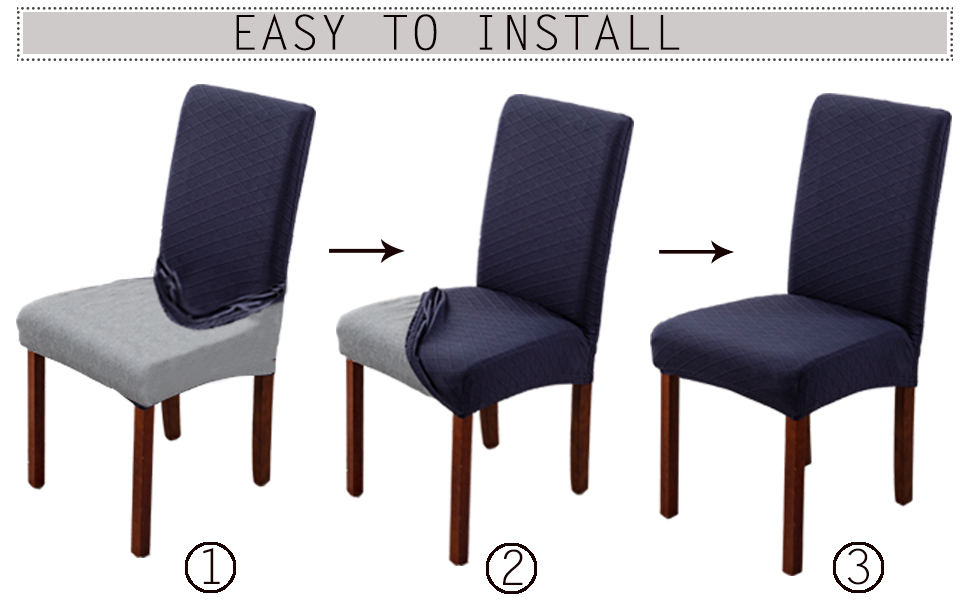 EASY TO INSTALL

①

②

③