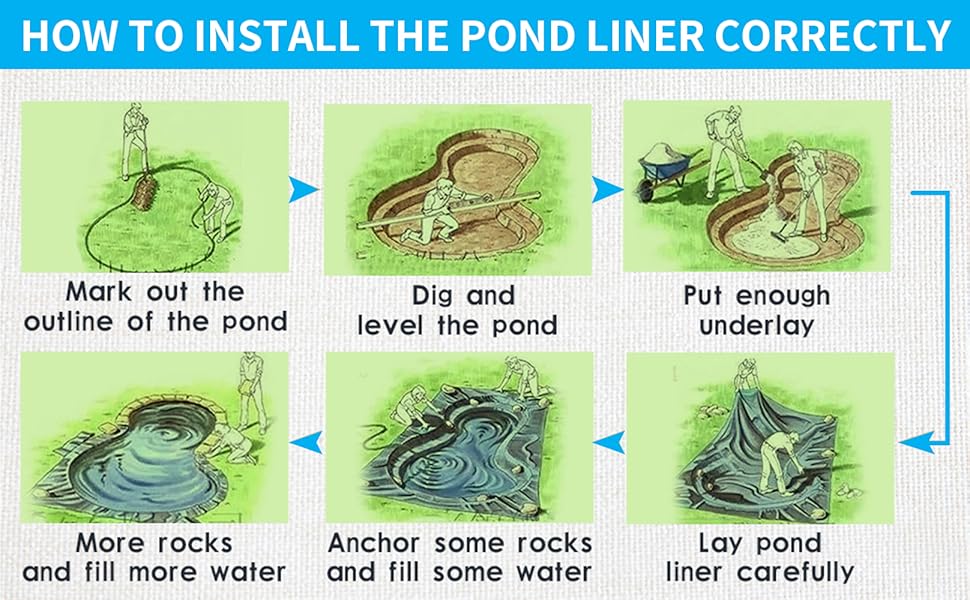 HOW TO INSTALL THE POND LINER CORRECTLY

Mark out the outline of the pond

Dig and level the pond

Put enough underlay

Lay pond liner carefully

Anchor some rocks and fill some water

More rocks and fill more water