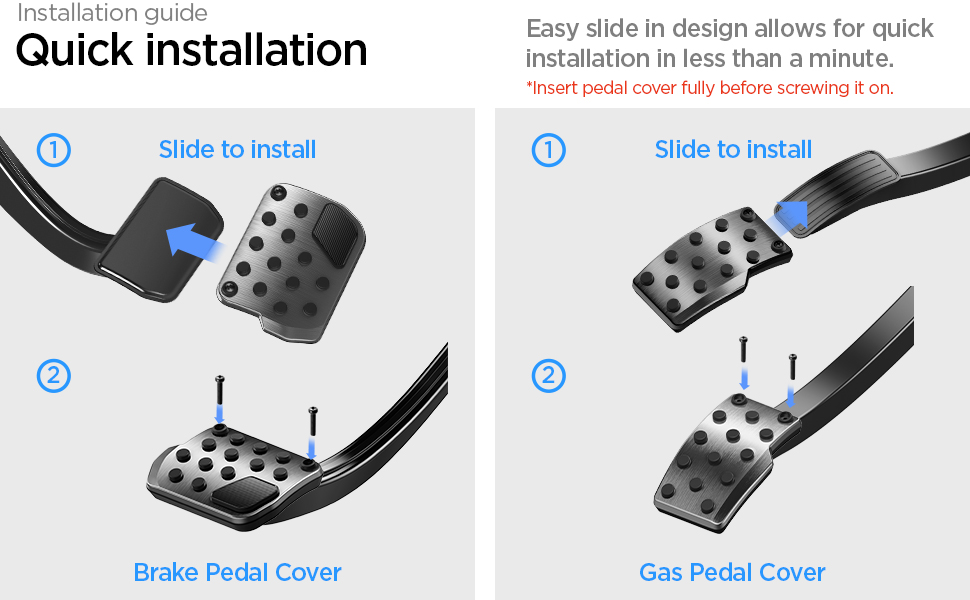 Installation guide
Quick installation

Easy slide in design allows for quick installation in less than a minute.
*Insert pedal cover fully before screwing it on.

1 Slide to install

2

Brake Pedal Cover

1 Slide to install

2

Gas Pedal Cover