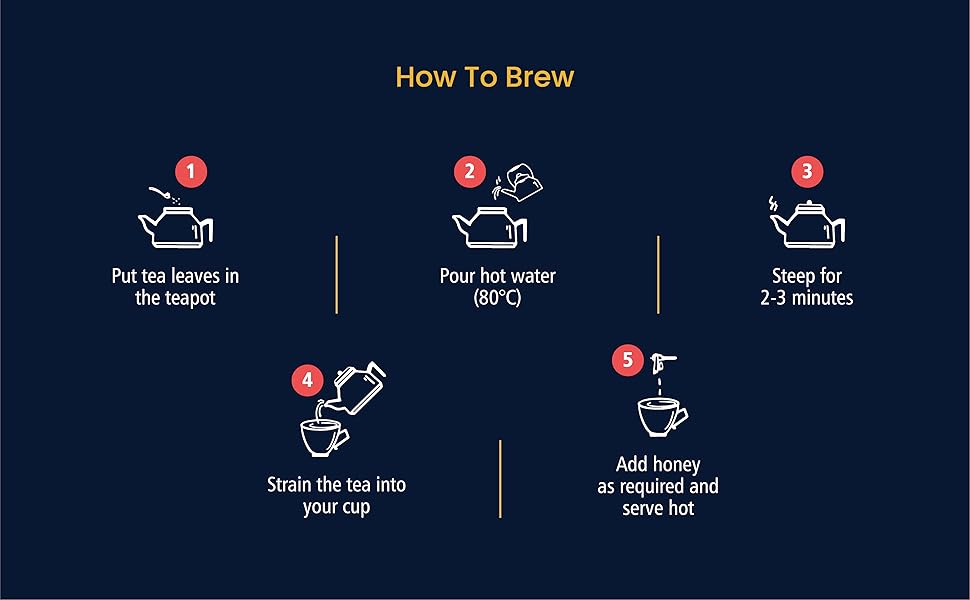 How To Brew

1
Put tea leaves in the teapot

2
Pour hot water (80°C)

3
Steep for 2-3 minutes

4
Strain the tea into your cup

5
Add honey as required and serve hot