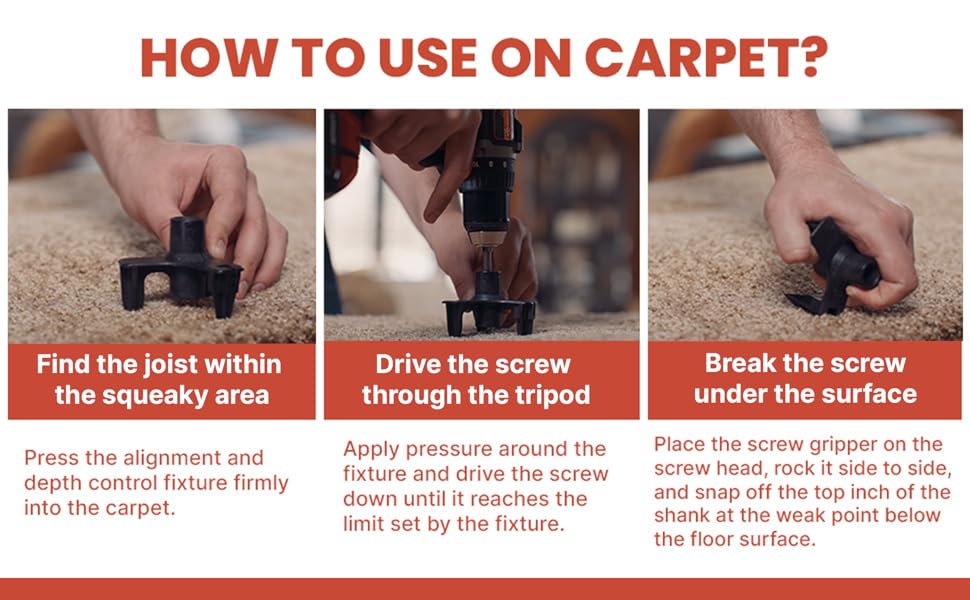 HOW TO USE ON CARPET?

Find the joist within the squeaky area

Press the alignment and depth control fixture firmly into the carpet.

Drive the screw through the tripod

Apply pressure around the fixture and drive the screw down until it reaches the limit set by the fixture.

Break the screw under the surface

Place the screw gripper on the screw head, rock it side to side, and snap off the top inch of the shank at the weak point below the floor surface.