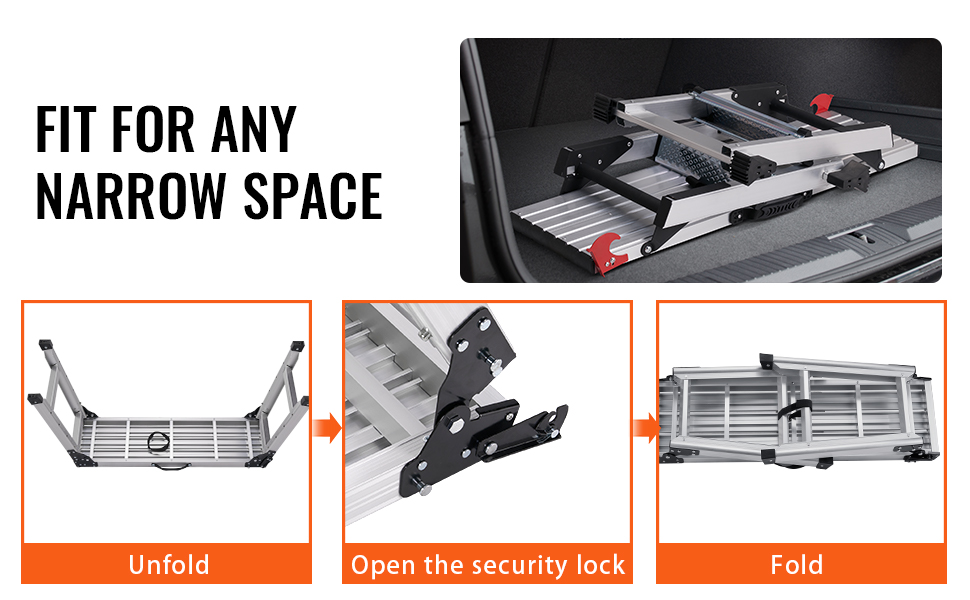 FIT FOR ANY NARROW SPACE

Unfold

Open the security lock

Fold