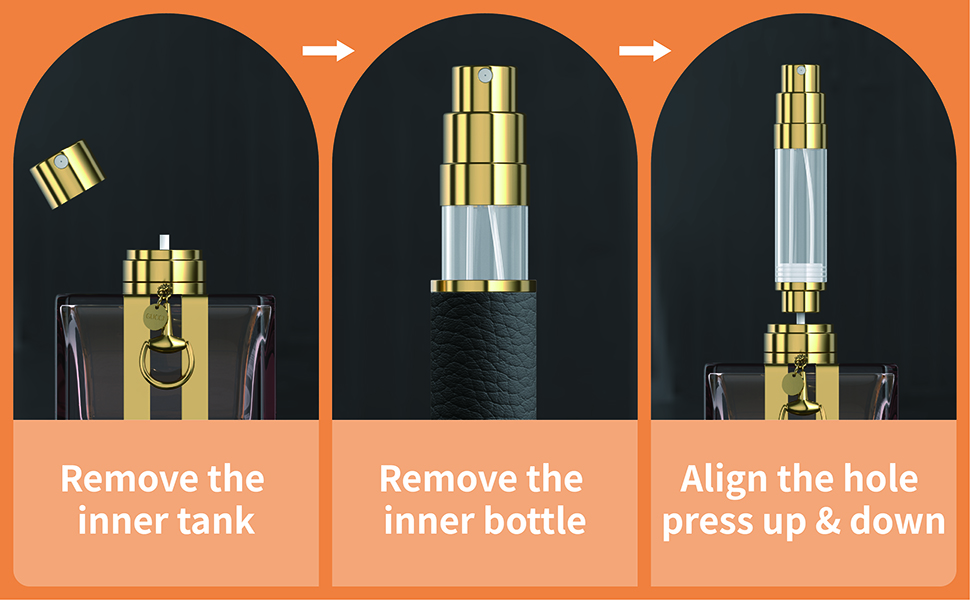 Remove the inner tank

Remove the inner bottle

Align the hole press up & down