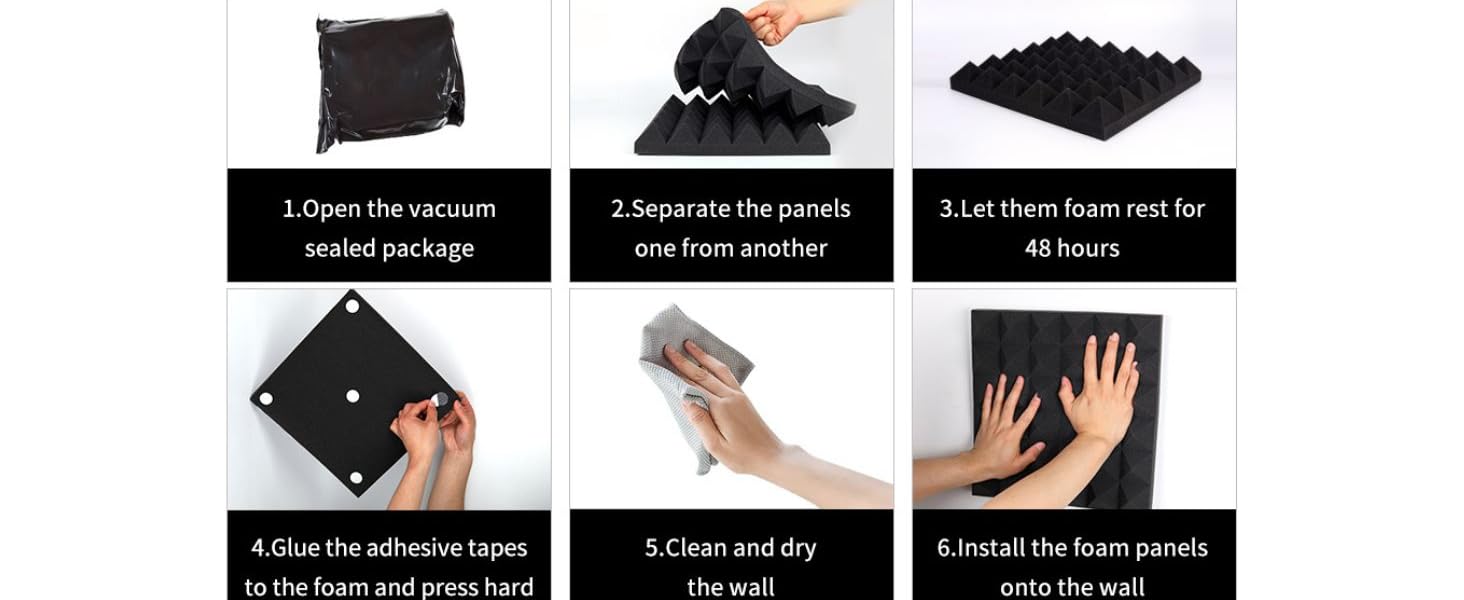 1.Open the vacuum sealed package

2.Separate the panels one from another

3.Let them foam rest for 48 hours

4.Glue the adhesive tapes to the foam and press hard

5.Clean and dry the wall

6.Install the foam panels onto the wall