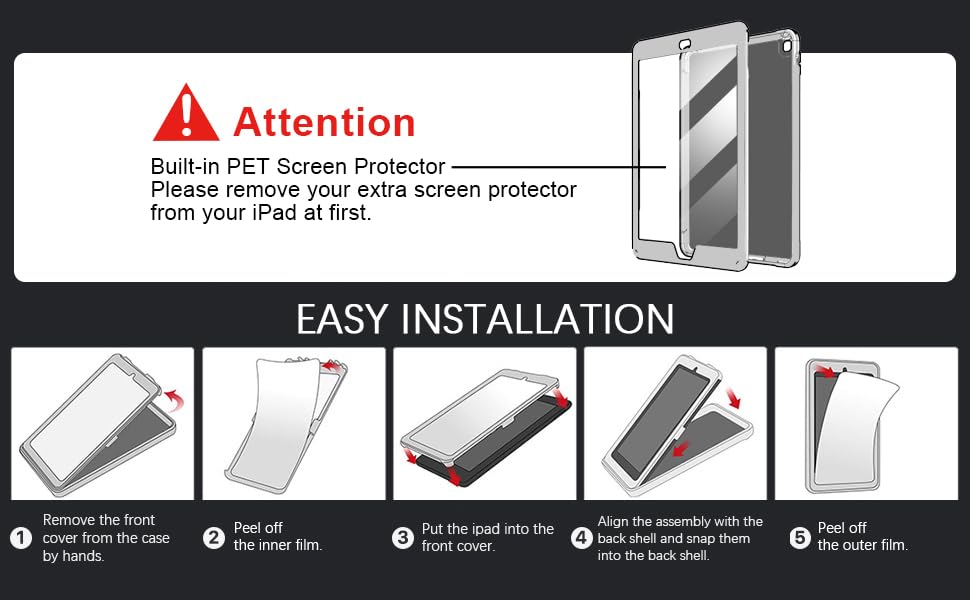 Attention

Built-in PET Screen Protector
Please remove your extra screen protector from your iPad at first.

EASY INSTALLATION

1 Remove the front cover from the case by hands.

2 Peel off the inner film.

3 Put the ipad into the front cover.

4 Align the assembly with the back shell and snap them into the back shell.

5 Peel off the outer film.