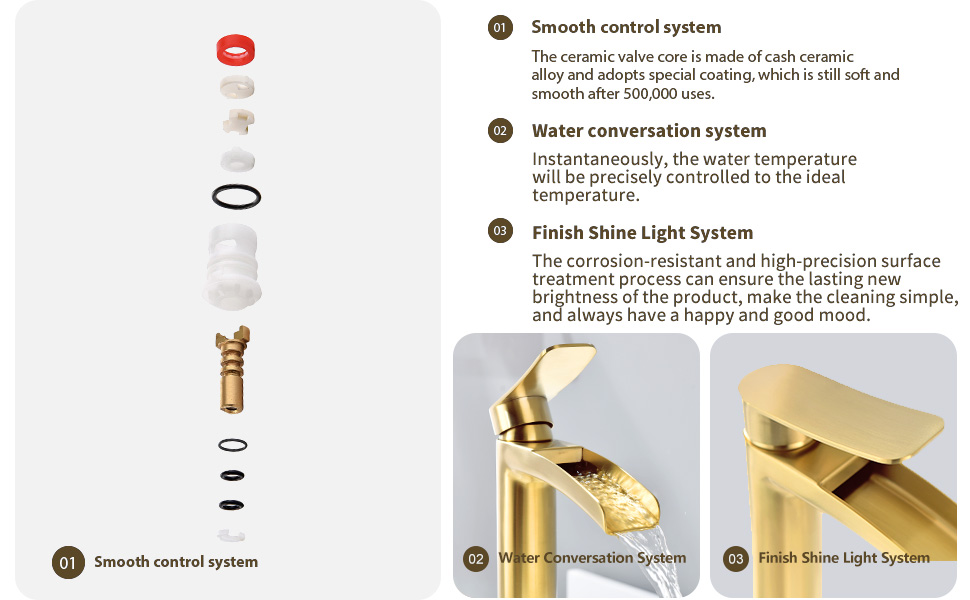 01 Smooth control system

The ceramic valve core is made of cash ceramic alloy and adopts special coating, which is still soft and smooth after 500,000 uses.

02 Water conversation system

Instantaneously, the water temperature will be precisely controlled to the ideal temperature.

03 Finish Shine Light System

The corrosion-resistant and high-precision surface treatment process can ensure the lasting new brightness of the product, make the cleaning simple, and always have a happy and good mood.

01 Smooth control system

02 Water Conversation System

03 Finish Shine Light System