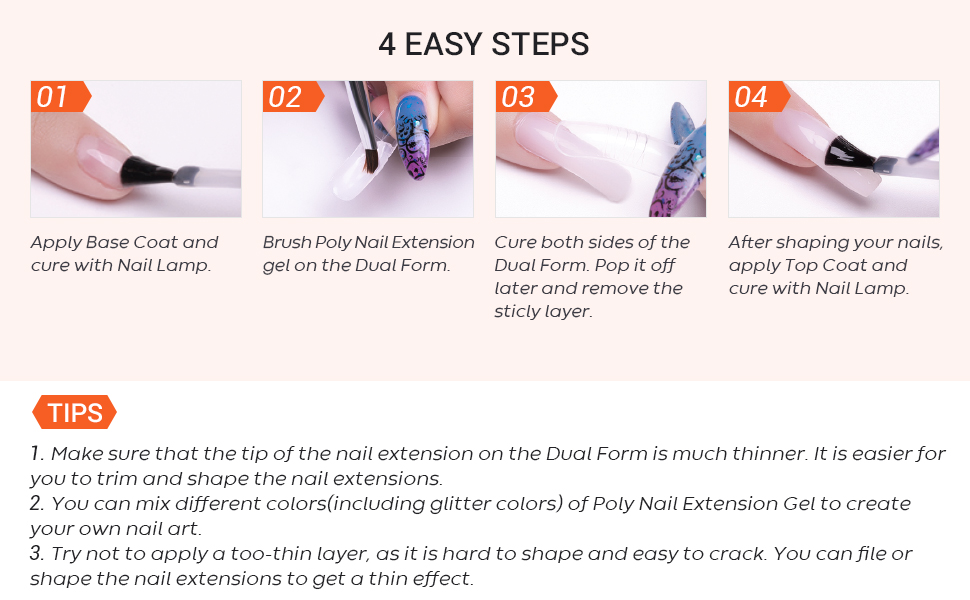 4 EASY STEPS

01
Apply Base Coat and cure with Nail Lamp.

02
Brush Poly Nail Extension gel on the Dual Form.

03
Cure both sides of the Dual Form. Pop it off later and remove the sticly layer.

04
After shaping your nails, apply Top Coat and cure with Nail Lamp.

TIPS
1. Make sure that the tip of the nail extension on the Dual Form is much thinner. It is easier for you to trim and shape the nail extensions.
2. You can mix different colors(including glitter colors) of Poly Nail Extension Gel to create your own nail art.
3. Try not to apply a too-thin layer, as it is hard to shape and easy to crack. You can file or shape the nail extensions to get a thin effect.