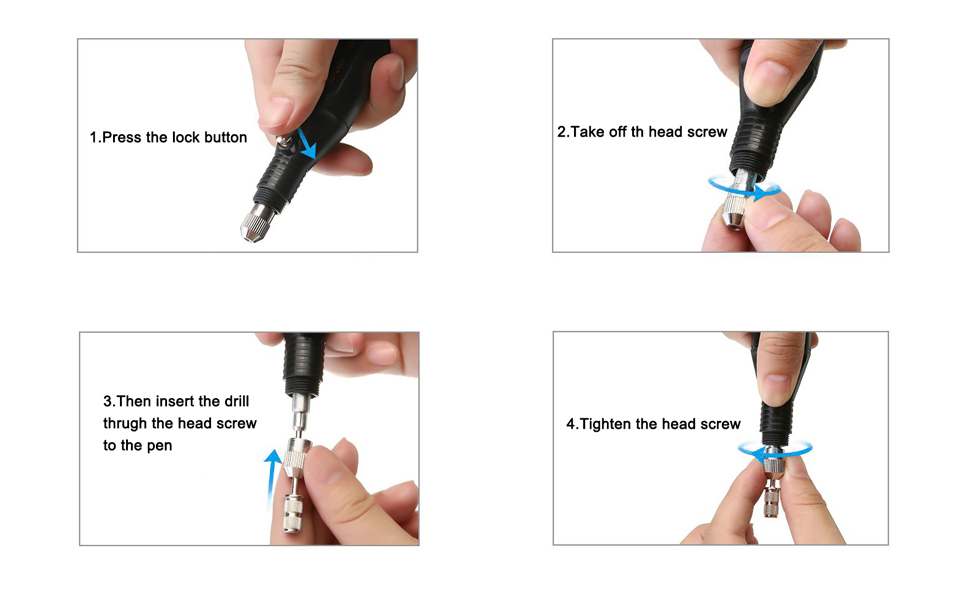 1.Press the lock button

2.Take off th head screw

3.Then insert the drill thrugh the head screw to the pen

4.Tighten the head screw