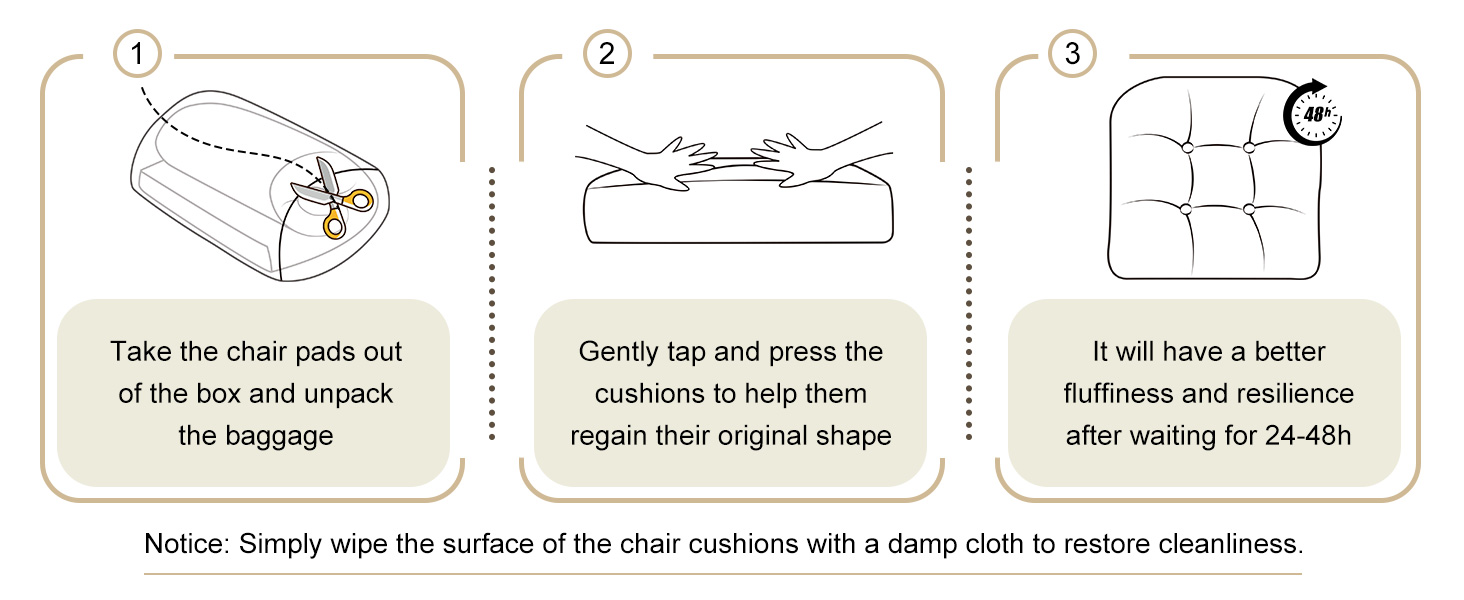 1

Take the chair pads out of the box and unpack the baggage

2

Gently tap and press the cushions to help them regain their original shape

3

48h

It will have a better fluffiness and resilience after waiting for 24-48h

Notice: Simply wipe the surface of the chair cushions with a damp cloth to restore cleanliness.