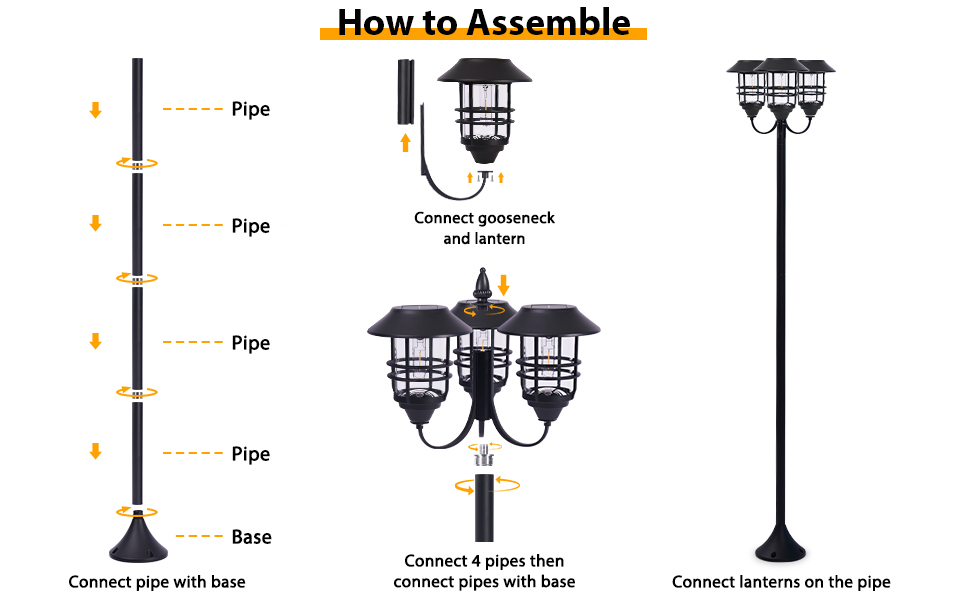 How to Assemble

Pipe

Pipe

Pipe

Pipe

Base

Connect pipe with base

Connect gooseneck and lantern

Connect 4 pipes then connect pipes with base

Connect lanterns on the pipe