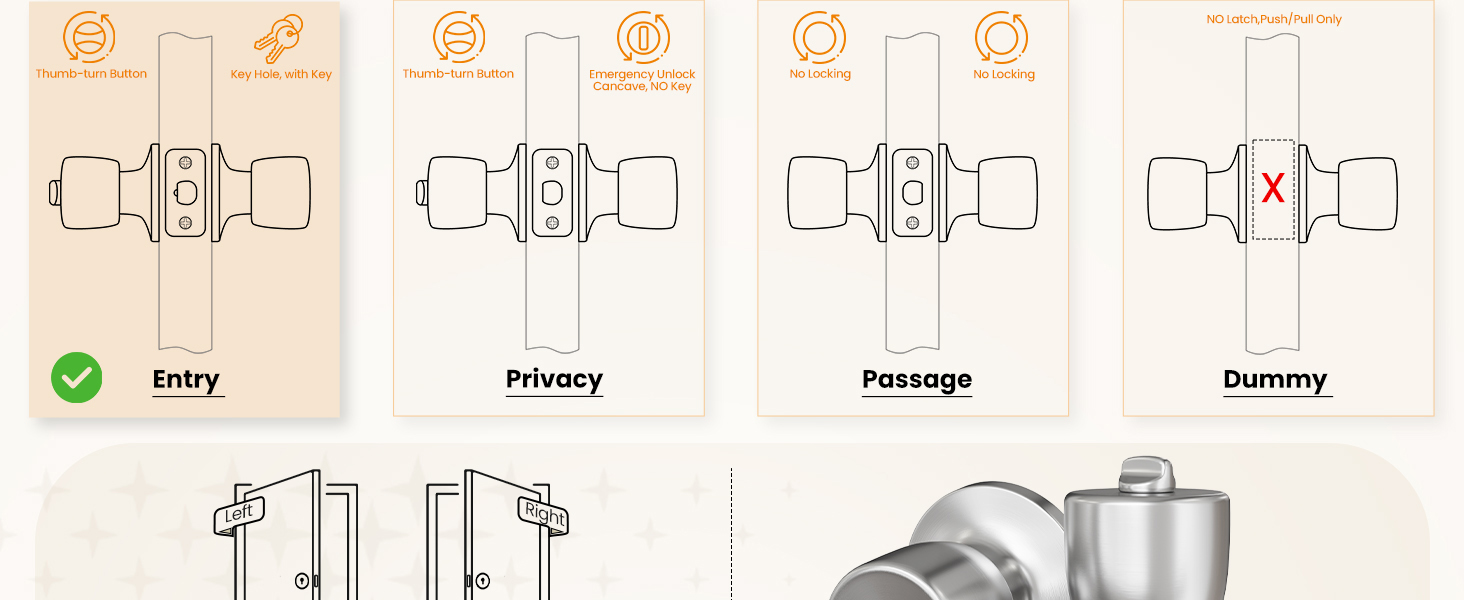 Thumb-turn Button

Key Hole, with Key

Entry

Thumb-turn Button

Emergency Unlock Cancave, NO Key

Privacy

No Locking

No Locking

Passage

NO Latch,Push/Pull Only

X

Dummy

Left

Right